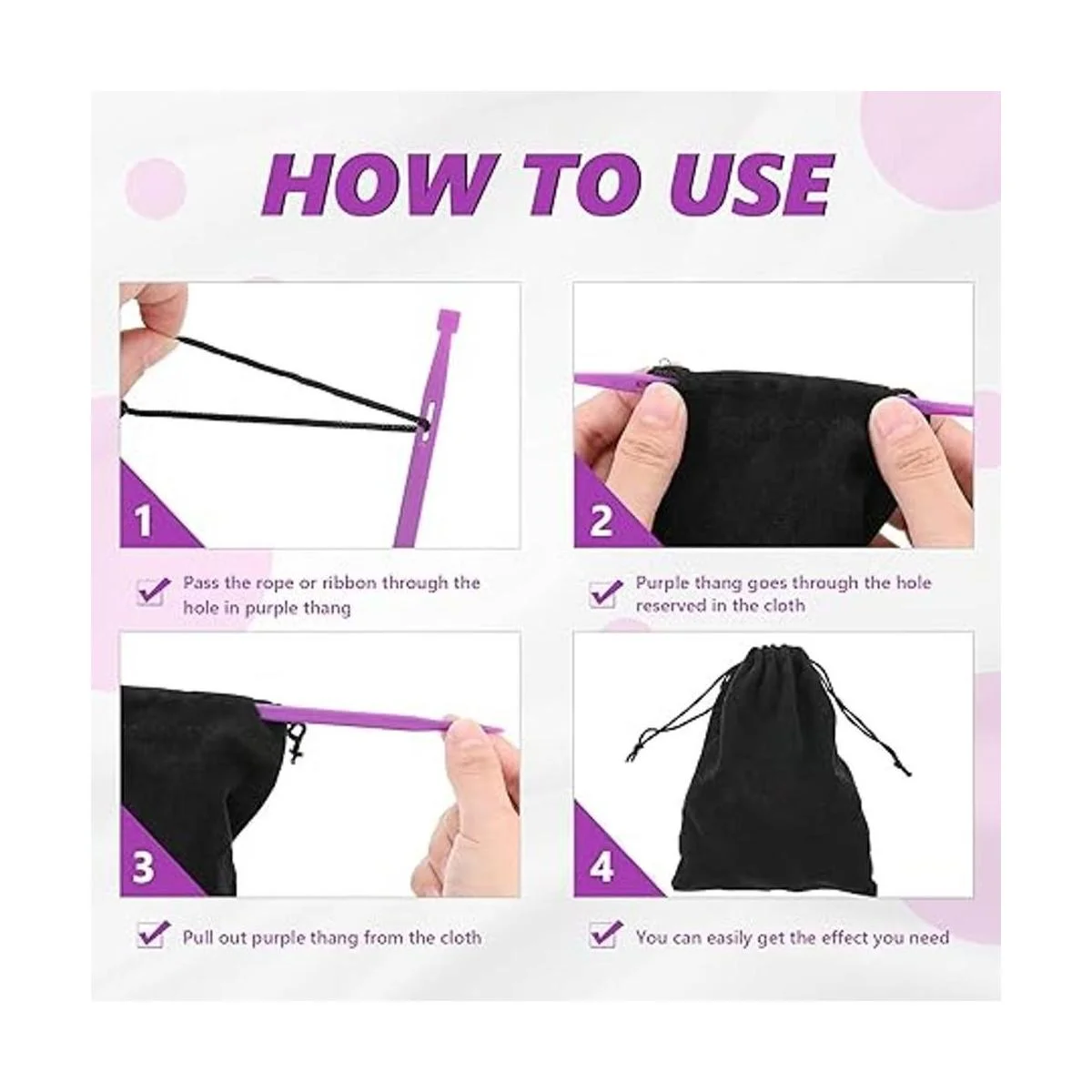 HOW TO USE

1

Pass the rope or ribbon through the hole in purple thang

2

Purple thang goes through the hole reserved in the cloth

3

Pull out purple thang from the cloth

4

You can easily get the effect you need