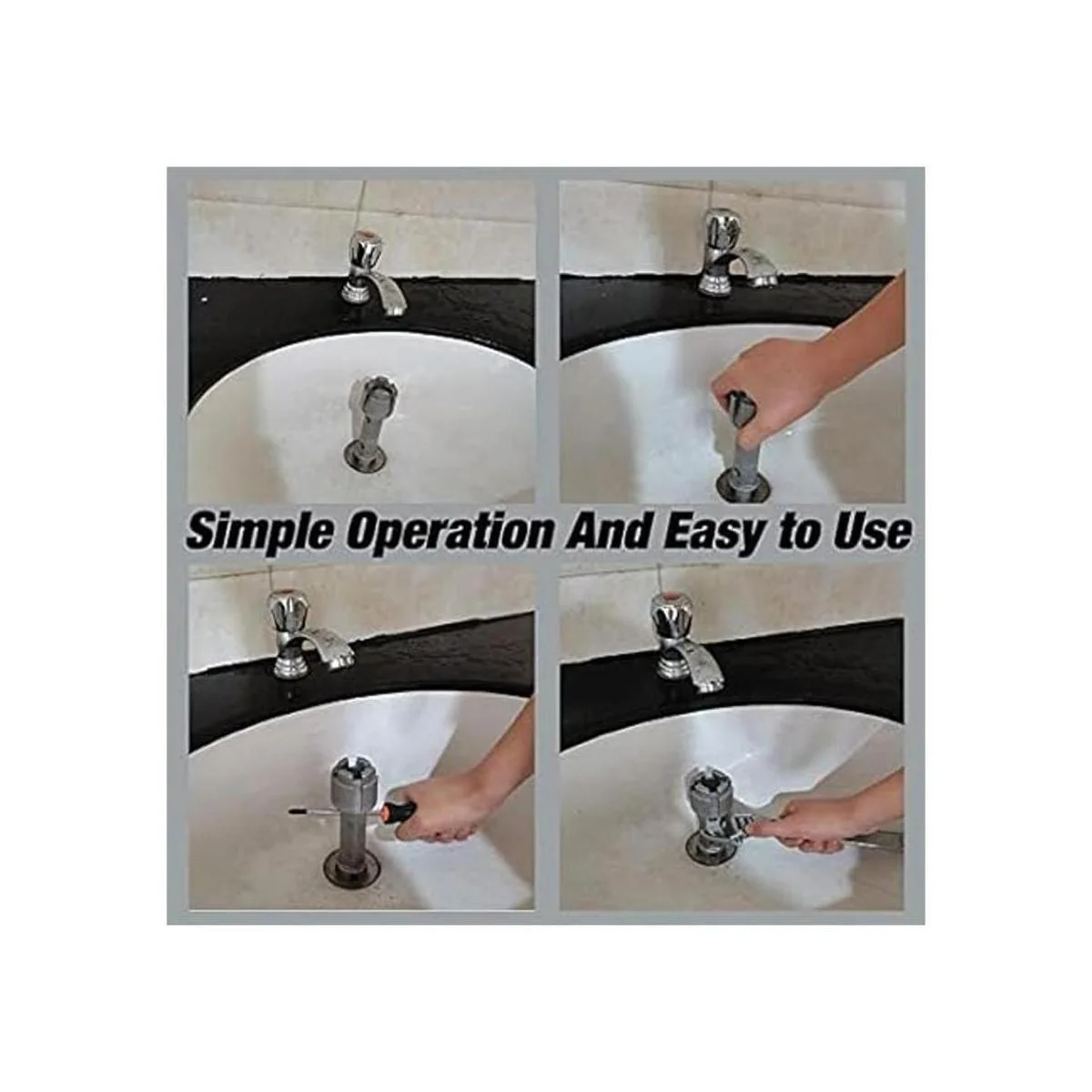 Simple Operation And Easy to Use