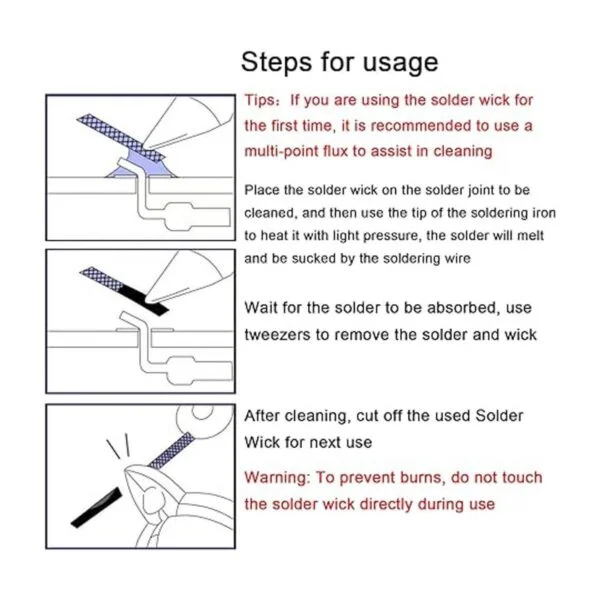 Steps for usage

Tips：If you are using the solder wick for the first time, it is recommended to use a multi-point flux to assist in cleaning

Place the solder wick on the solder joint to be cleaned, and then use the tip of the soldering iron to heat it with light pressure, the solder will melt and be sucked by the soldering wire

Wait for the solder to be absorbed, use tweezers to remove the solder and wick

After cleaning, cut off the used Solder Wick for next use

Warning: To prevent burns, do not touch the solder wick directly during use