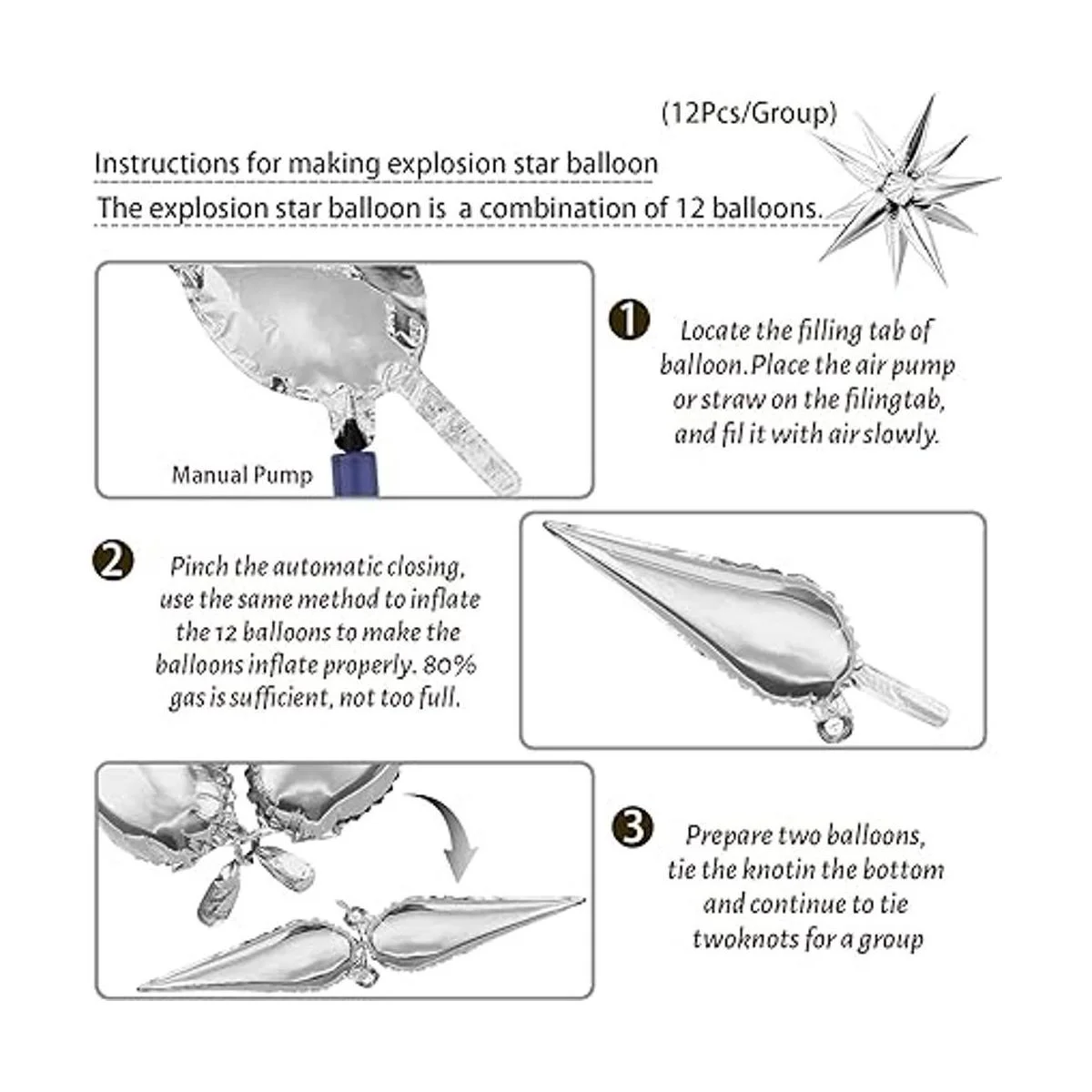 (12Pcs/Group)

Instructions for making explosion star balloon

The explosion star balloon is a combination of 12 balloons.

Manual Pump

1 Locate the filling tab of balloon.Place the air pump or straw on the filingtab, and fil it with air slowly.

2 Pinch the automatic closing, use the same method to inflate the 12 balloons to make the balloons inflate properly. 80% gas is sufficient, not too full.

3 Prepare two balloons, tie the knotin the bottom and continue to tie twoknots for a group