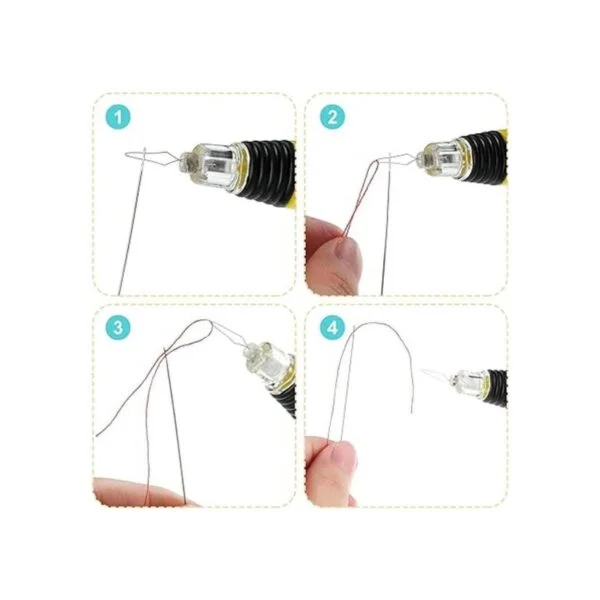 1

2

3

4