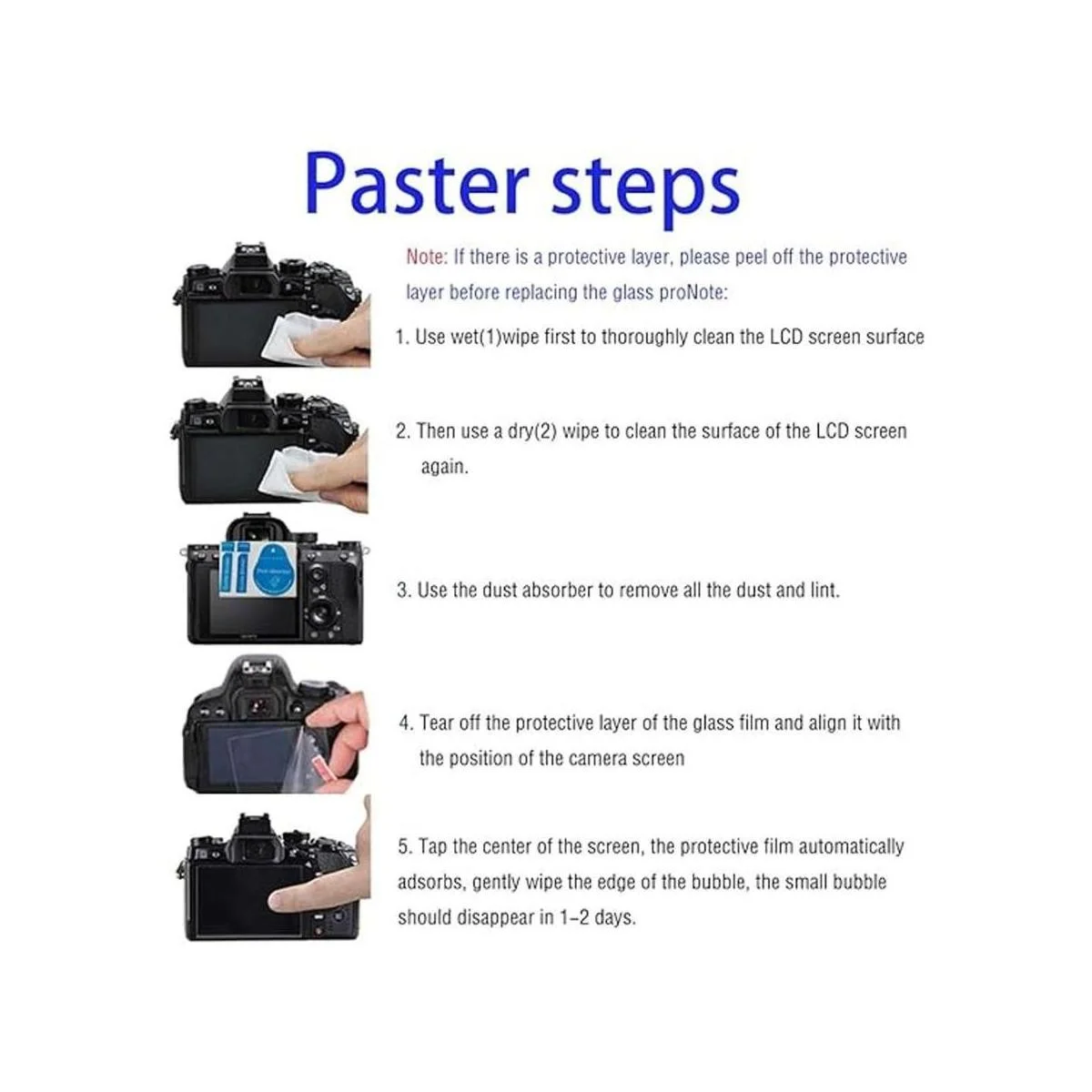 Paster steps

Note: If there is a protective layer, please peel off the protective layer before replacing the glass proNote:

1. Use wet(1)wipe first to thoroughly clean the LCD screen surface

2. Then use a dry(2) wipe to clean the surface of the LCD screen again.

3. Use the dust absorber to remove all the dust and lint.

4. Tear off the protective layer of the glass film and align it with the position of the camera screen

5. Tap the center of the screen, the protective film automatically adsorbs, gently wipe the edge of the bubble, the small bubble should disappear in 1-2 days.