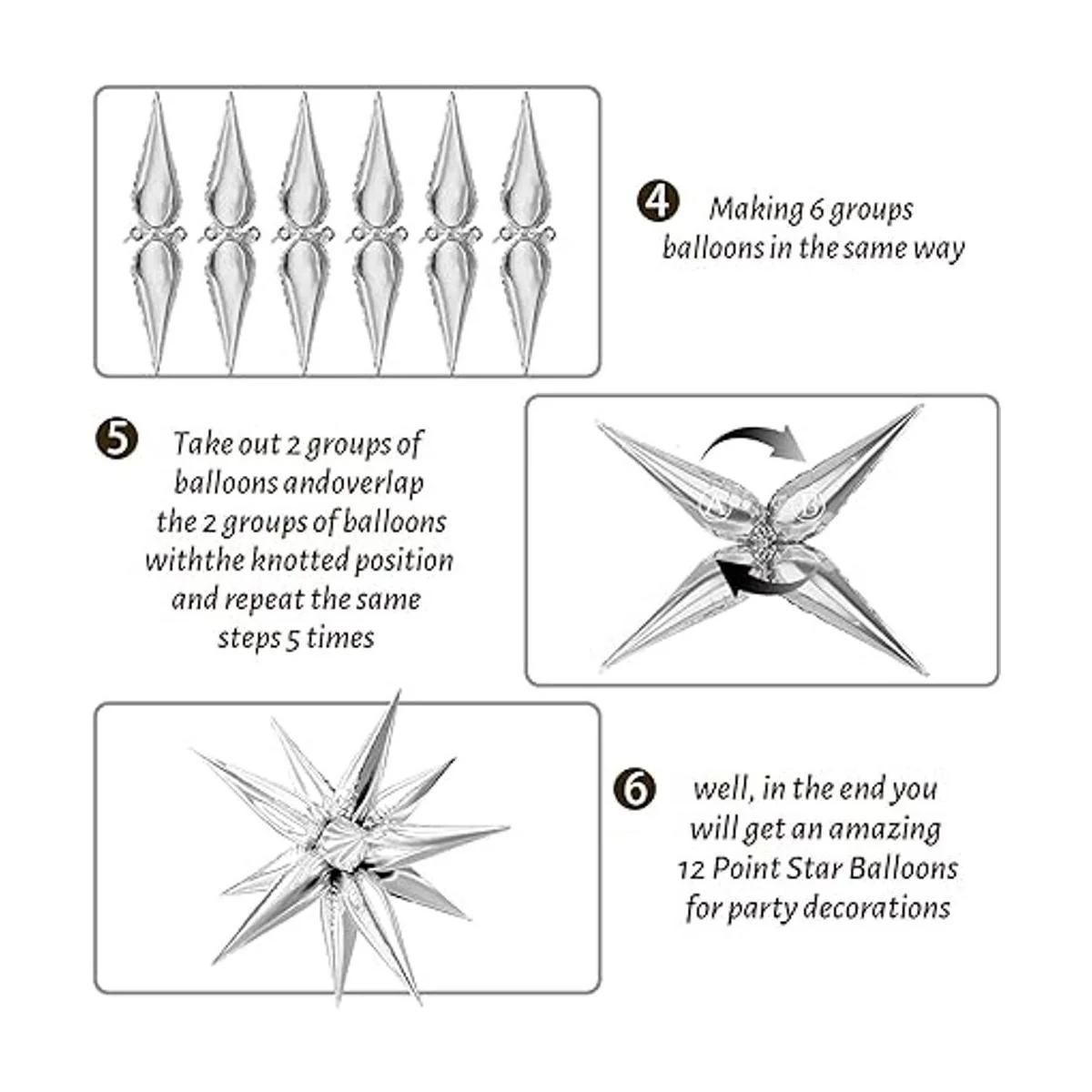 4 Making 6 groups balloons in the same way

5 Take out 2 groups of balloons andoverlap the 2 groups of balloons withthe knotted position and repeat the same steps 5 times

6 well, in the end you will get an amazing 12 Point Star Balloons for party decorations