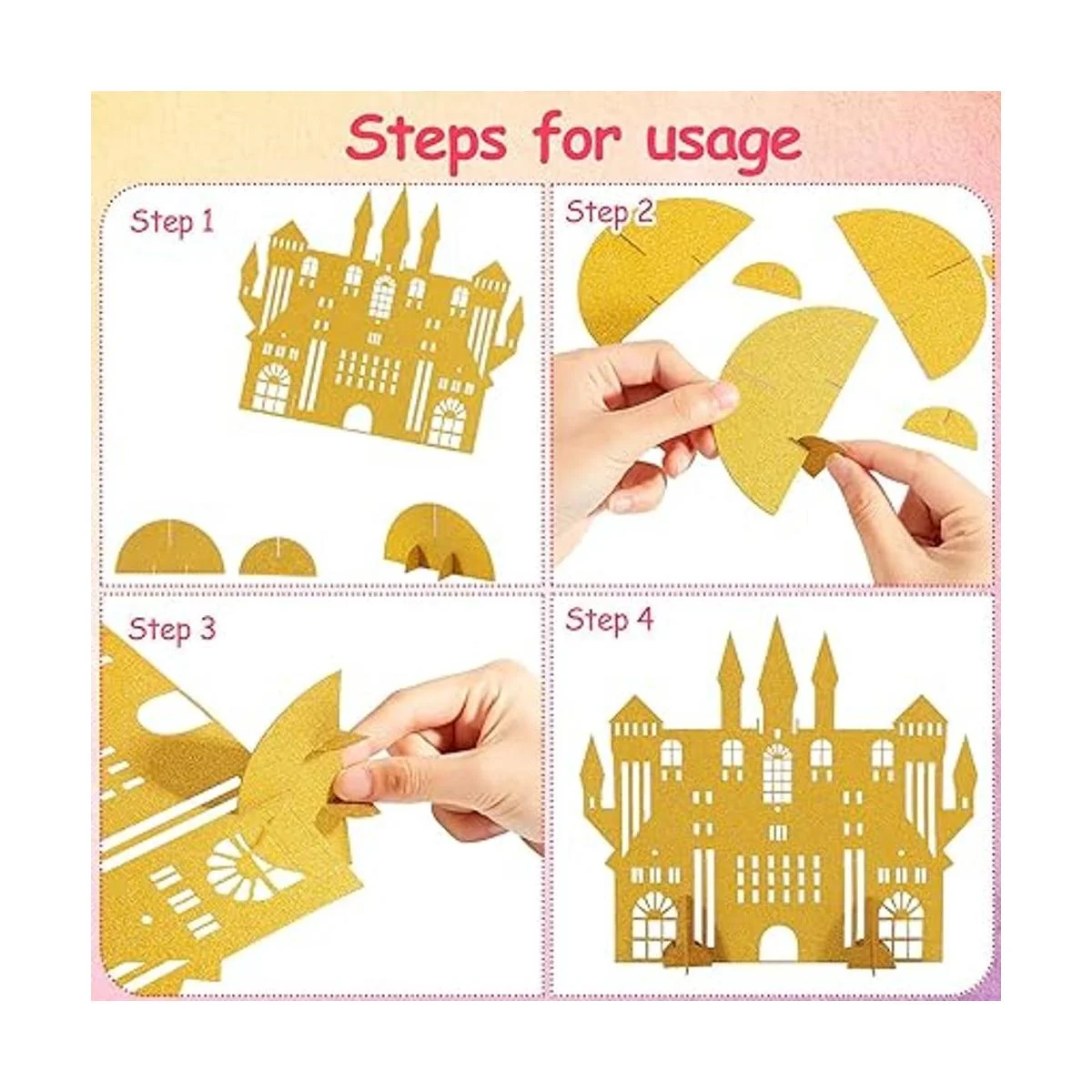 Steps for usage

Step 1

Step 2

Step 3

Step 4