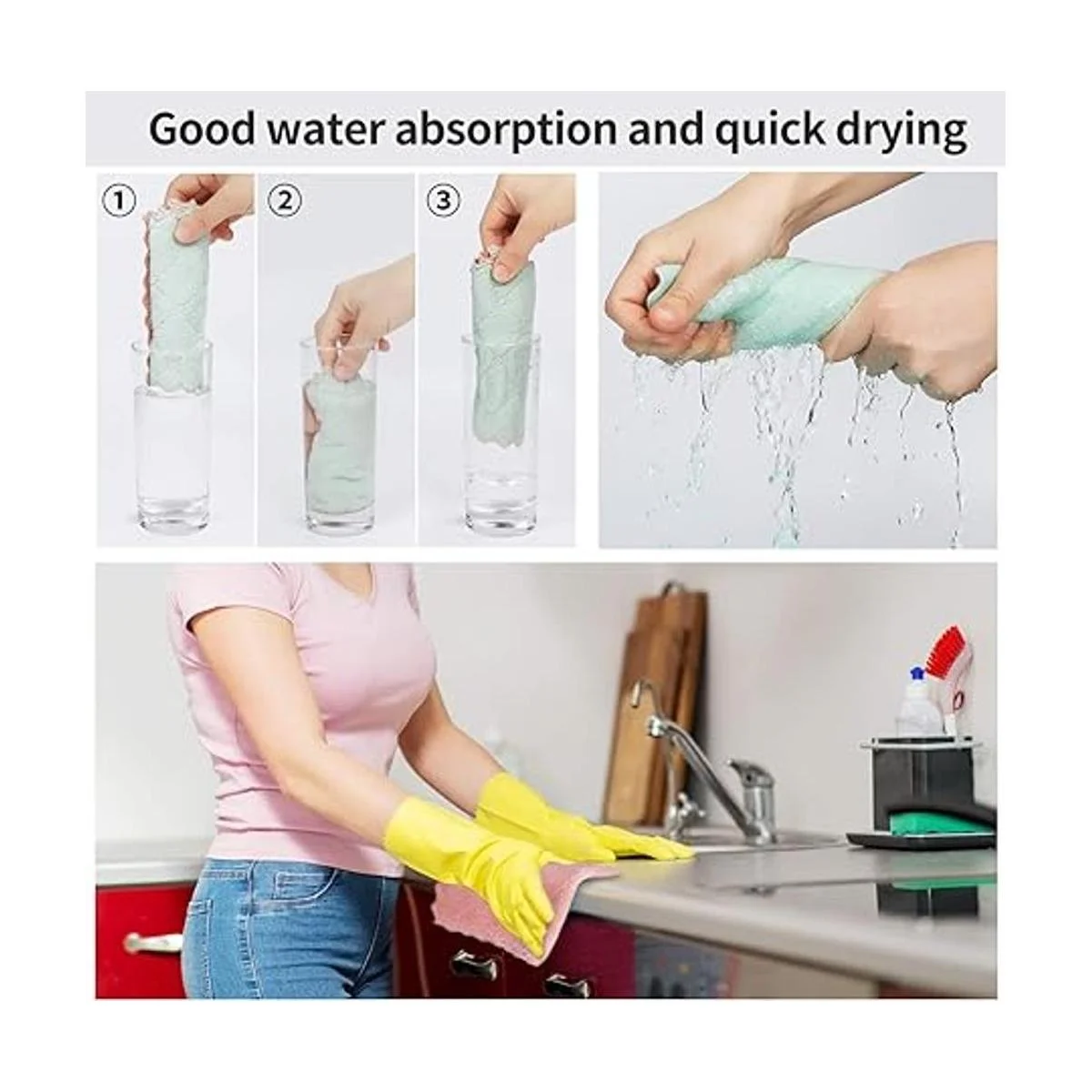 Good water absorption and quick drying

①

②

③