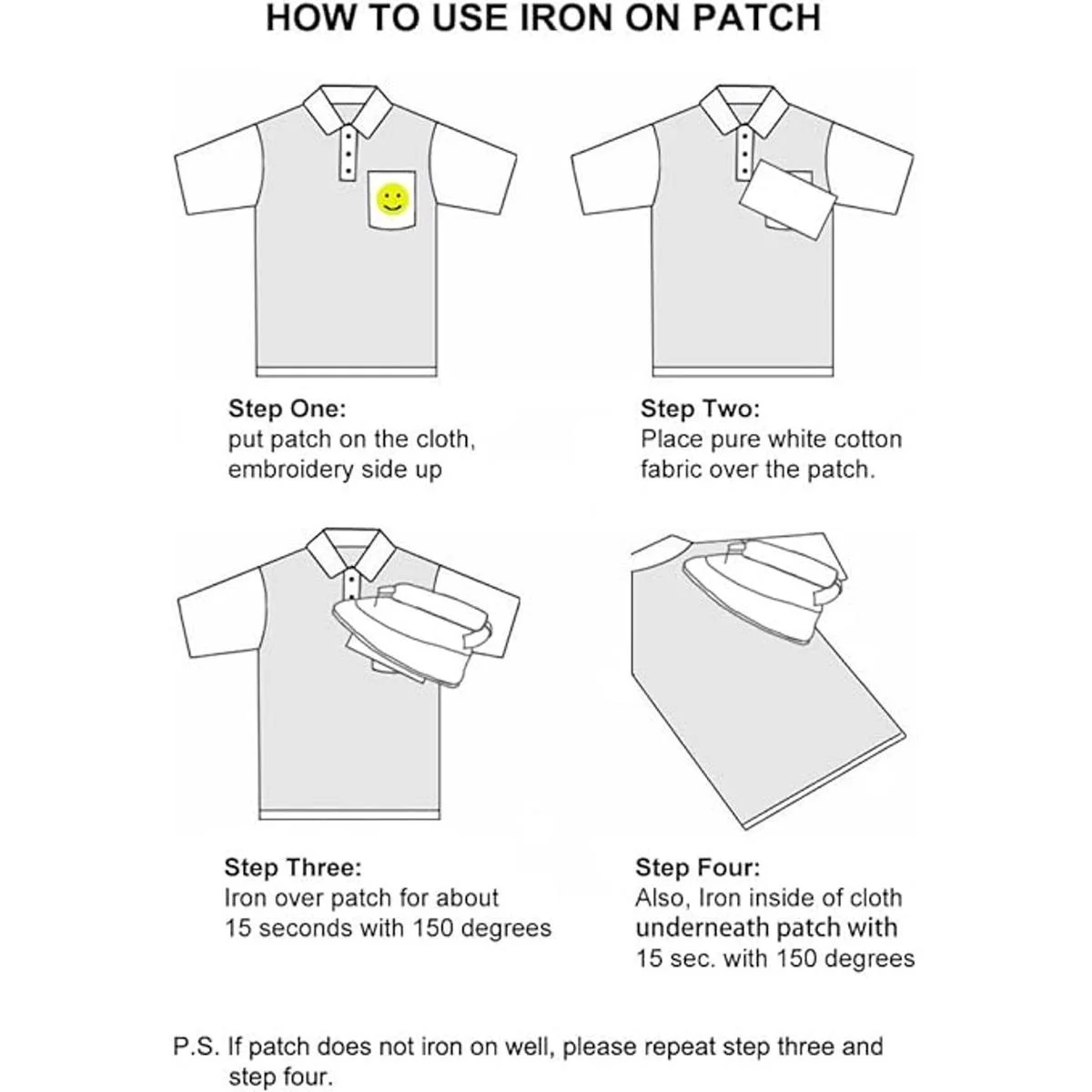 HOW TO USE IRON ON PATCH

Step One:
put patch on the cloth, embroidery side up

Step Two:
Place pure white cotton fabric over the patch.

Step Three:
Iron over patch for about 15 seconds with 150 degrees

Step Four:
Also, Iron inside of cloth underneath patch with 15 sec. with 150 degrees

P.S. If patch does not iron on well, please repeat step three and step four.