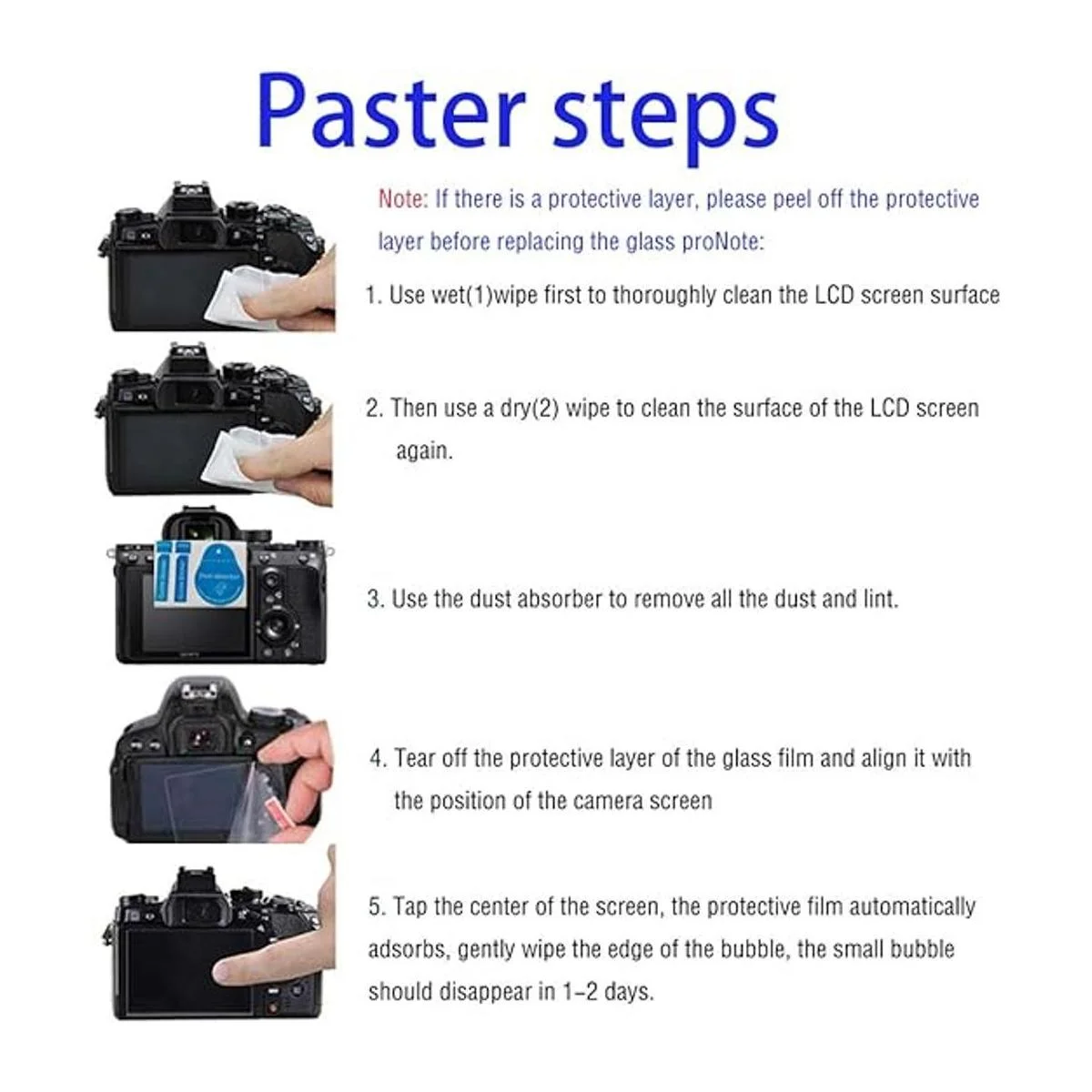 Paster steps

Note: If there is a protective layer, please peel off the protective layer before replacing the glass proNote:

1. Use wet(1)wipe first to thoroughly clean the LCD screen surface

2. Then use a dry(2) wipe to clean the surface of the LCD screen again.

3. Use the dust absorber to remove all the dust and lint.

4. Tear off the protective layer of the glass film and align it with the position of the camera screen

5. Tap the center of the screen, the protective film automatically adsorbs, gently wipe the edge of the bubble, the small bubble should disappear in 1-2 days.