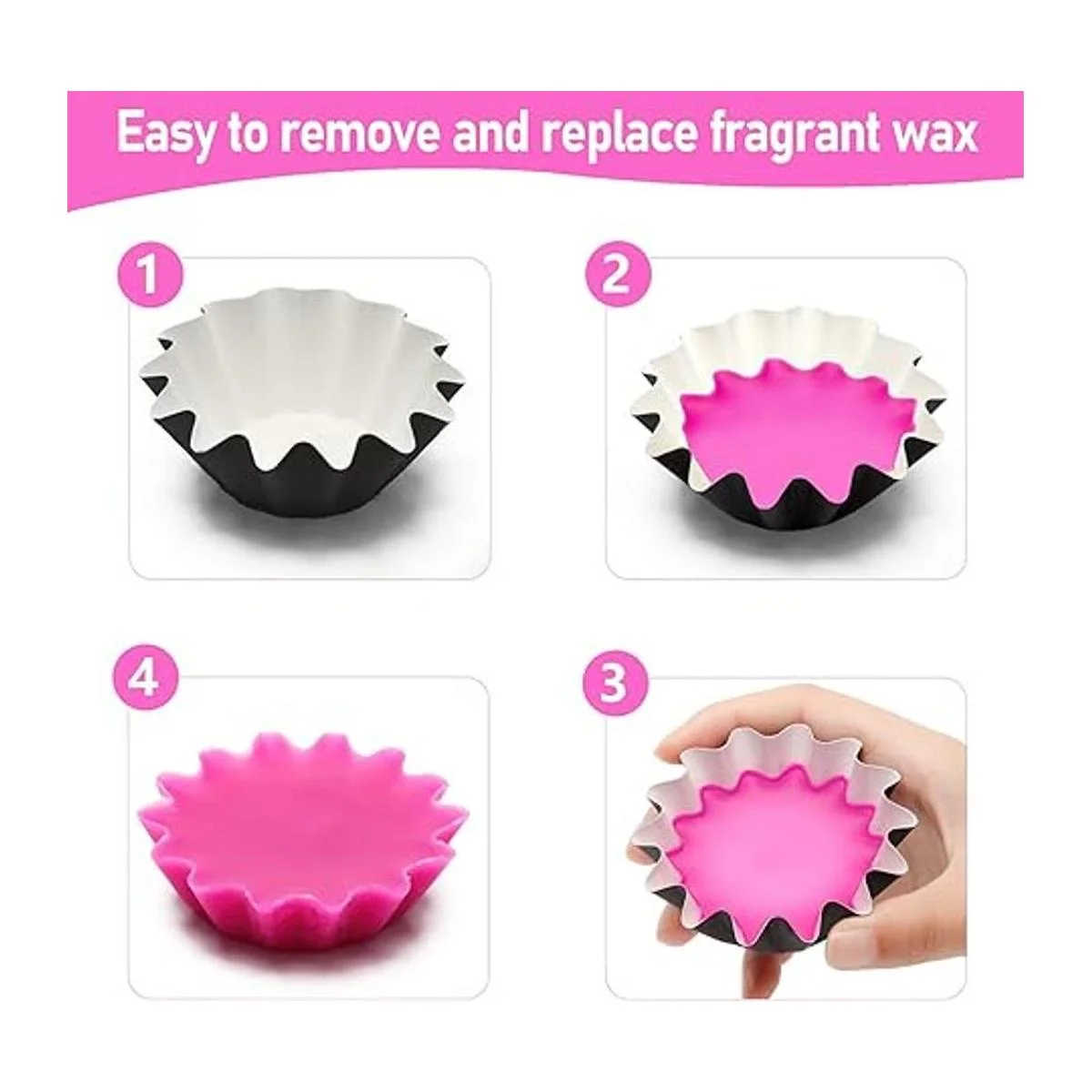 Easy to remove and replace fragrant wax

1

2

4

3