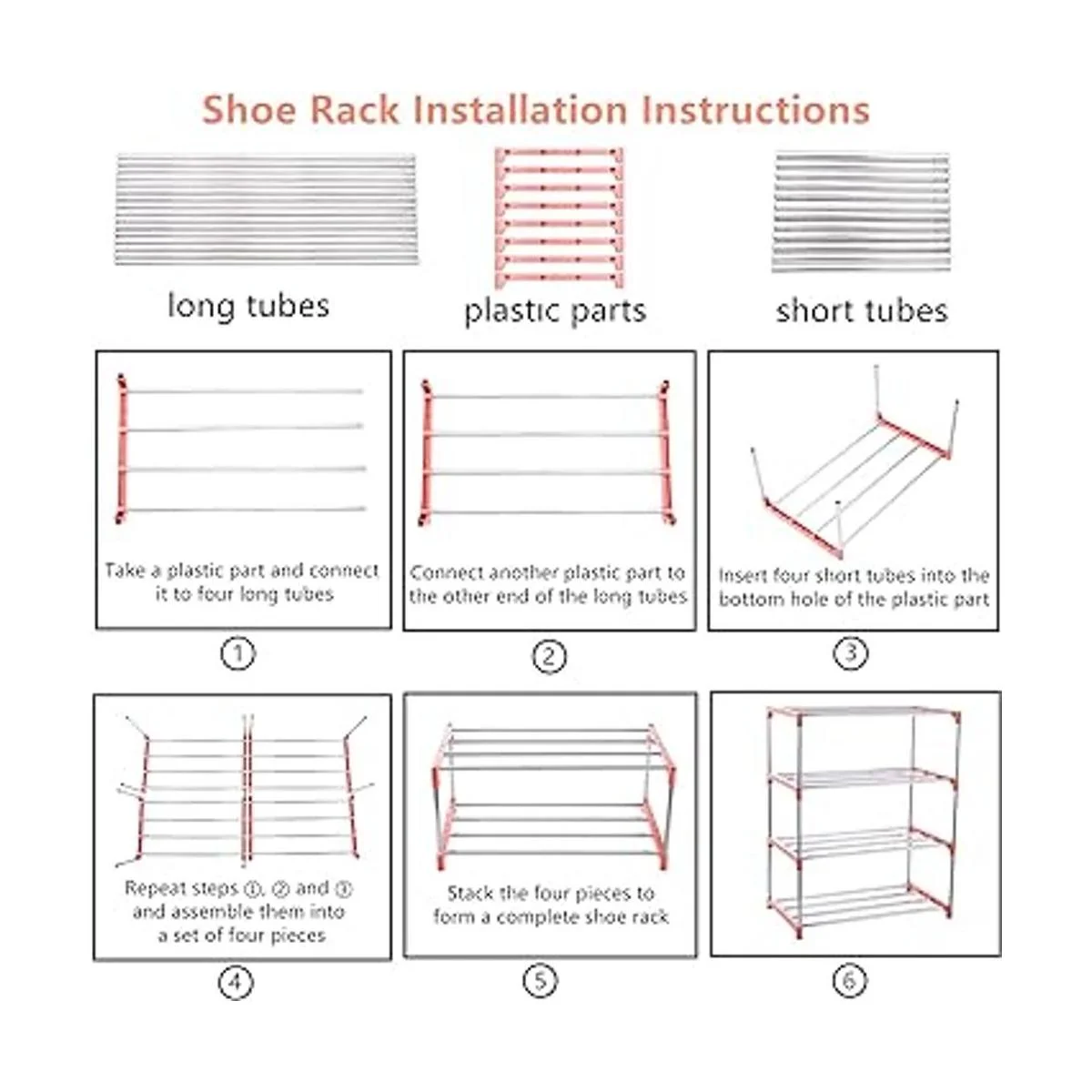 Shoe Rack Installation Instructions

long tubes

plastic parts

short tubes

Take a plastic part and connect it to four long tubes

①

Connect another plastic part to the other end of the long tubes

②

Insert four short tubes into the bottom hole of the plastic part

③

Repeat steps ①, ② and ③ and assemble them into a set of four pieces

④

Stack the four pieces to form a complete shoe rack

⑤

⑥