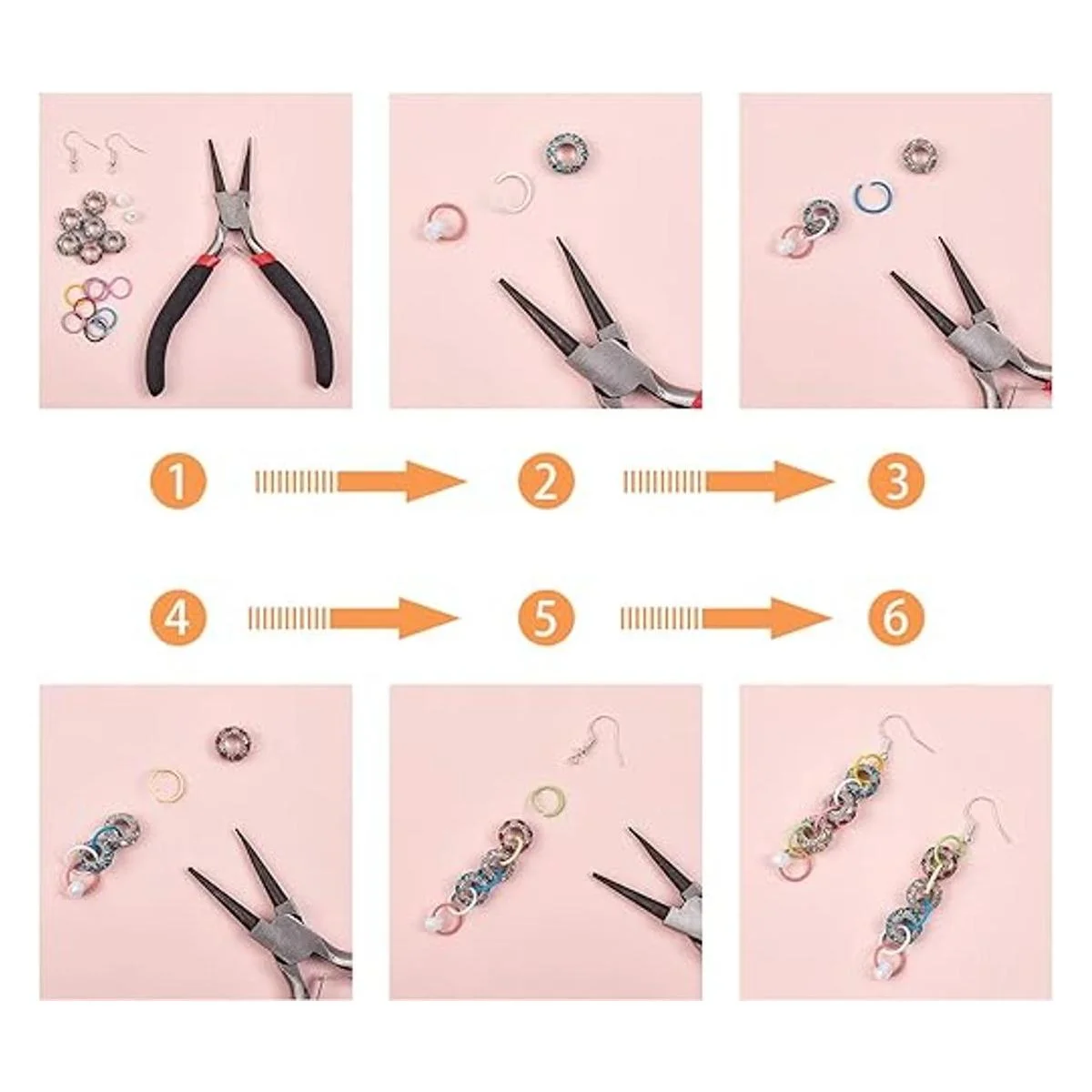 1 2 3

4 5 6