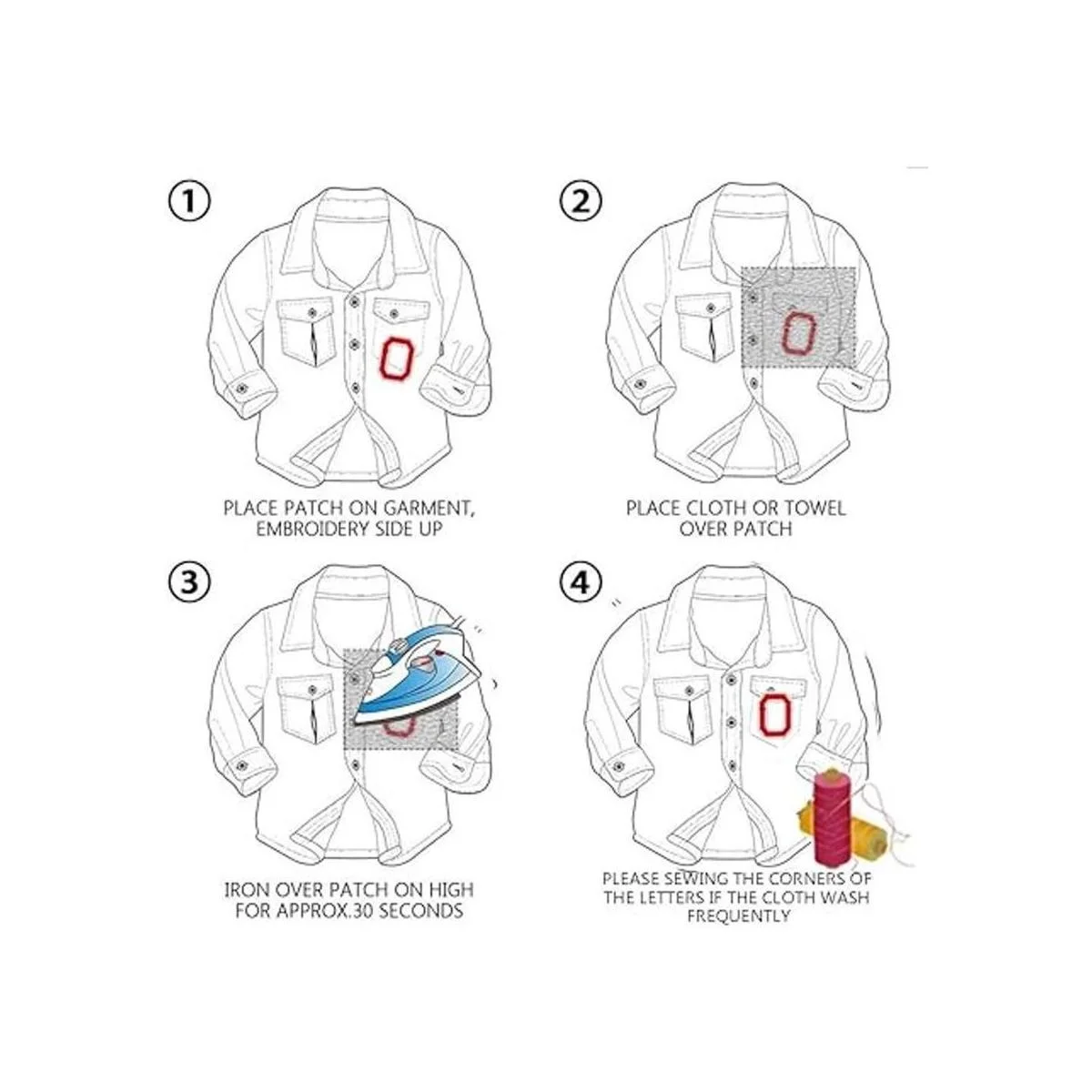 ①

PLACE PATCH ON GARMENT, EMBROIDERY SIDE UP

②

PLACE CLOTH OR TOWEL OVER PATCH

③

IRON OVER PATCH ON HIGH FOR APPROX.30 SECONDS

④

PLEASE SEWING THE CORNERS OF THE LETTERS IF THE CLOTH WASH FREQUENTLY