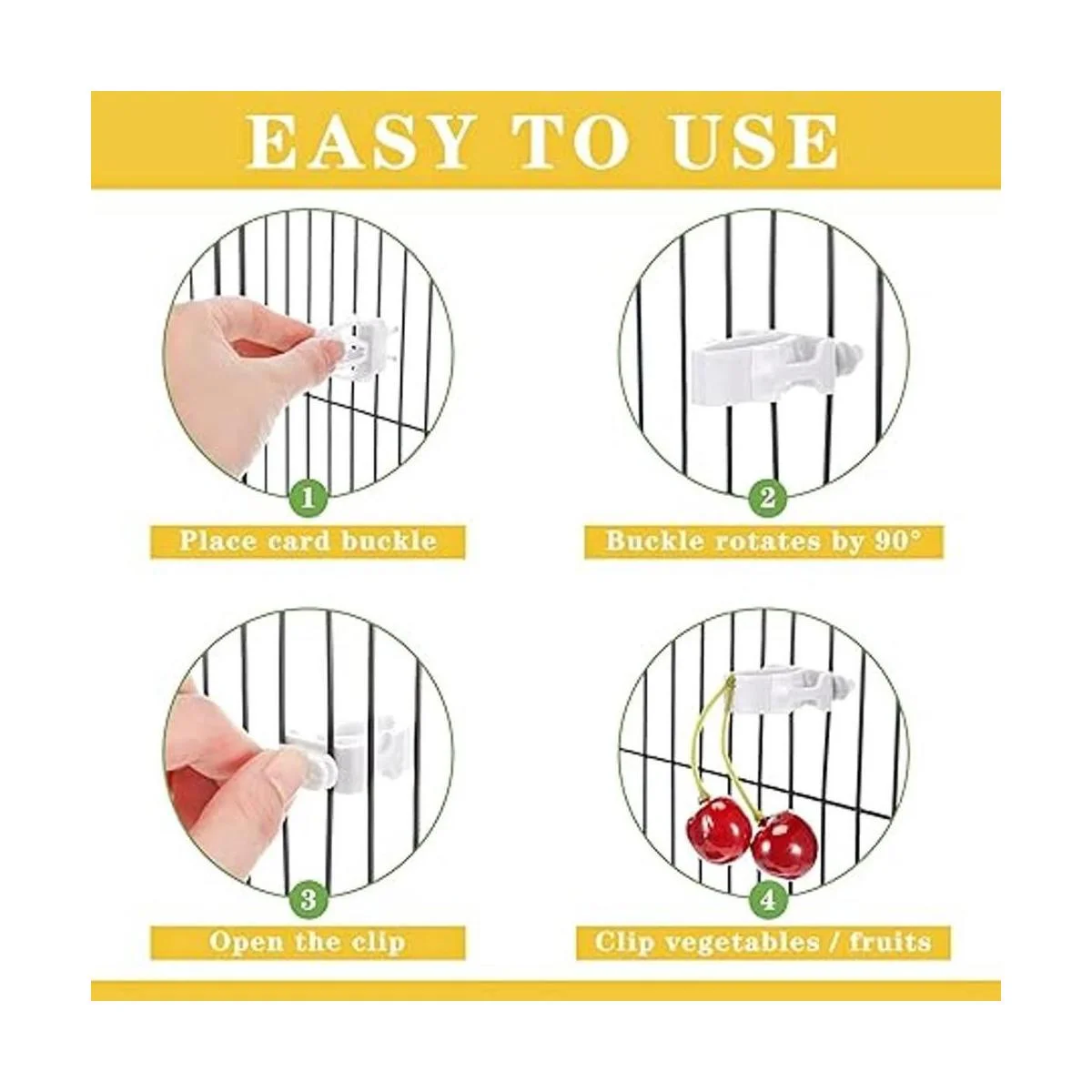 EASY TO USE

1
Place card buckle

2
Buckle rotates by 90°

3
Open the clip

4
Clip vegetables / fruits