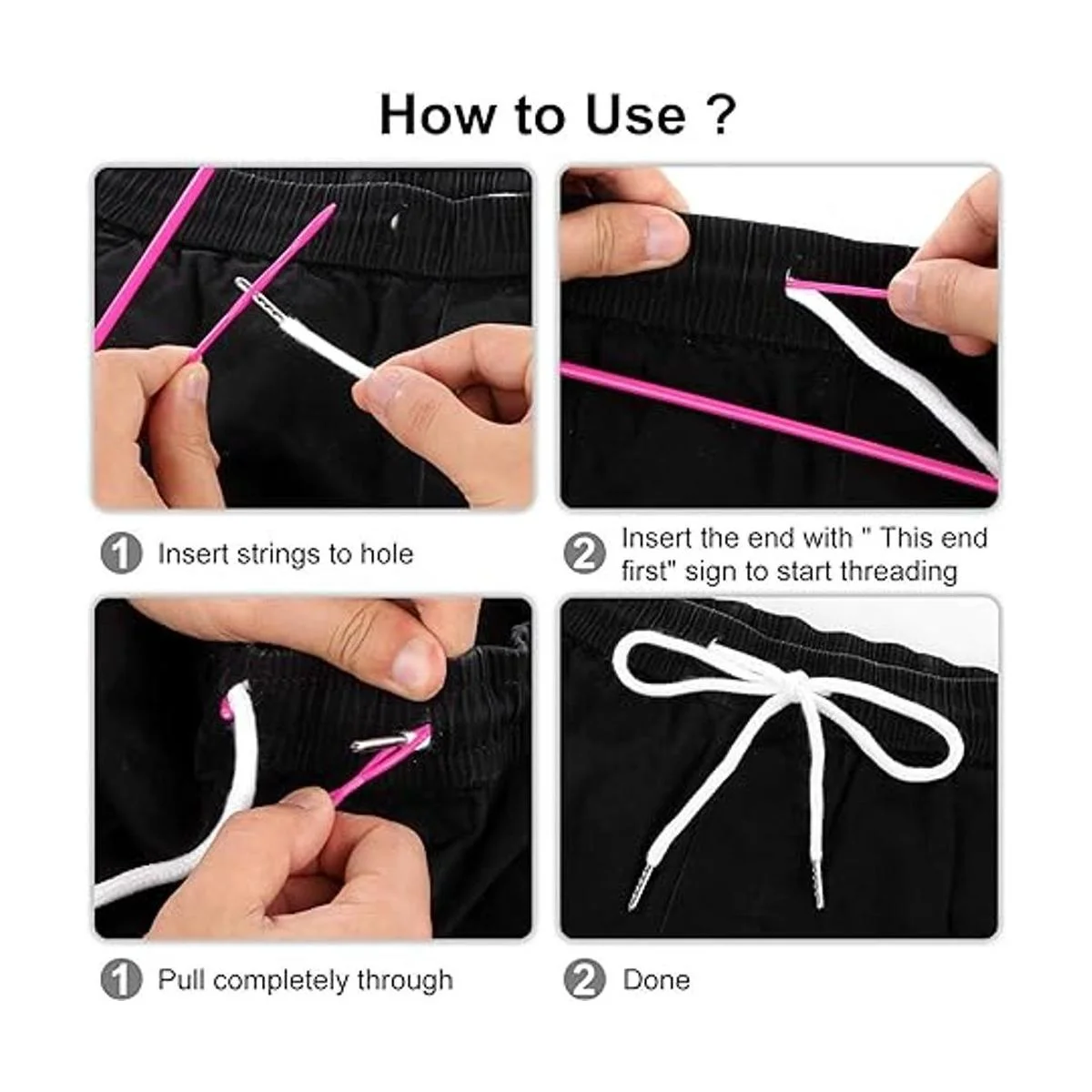 How to Use ?

1 Insert strings to hole

2 Insert the end with " This end first" sign to start threading

1 Pull completely through

2 Done