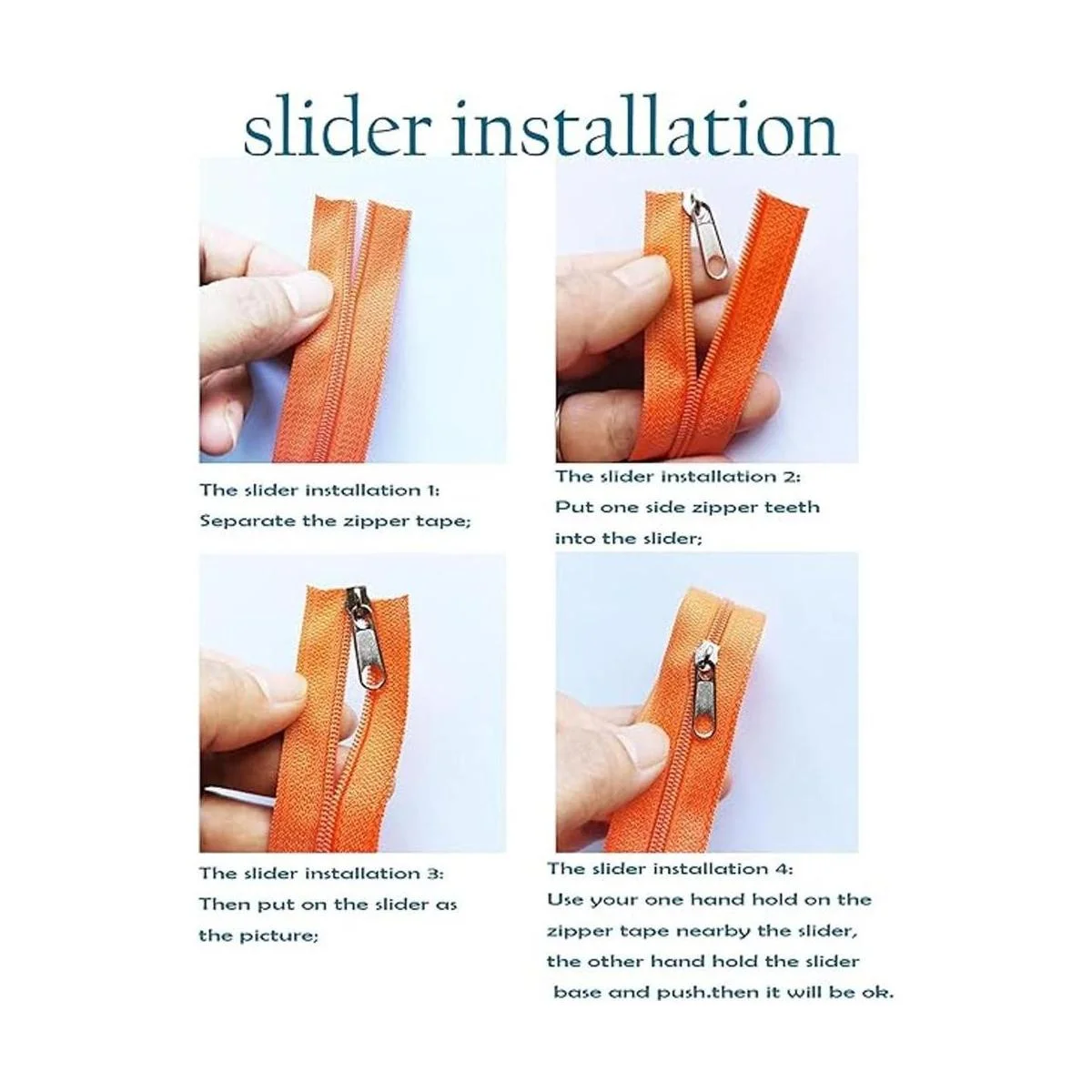 slider installation

The slider installation 1:
Separate the zipper tape;

The slider installation 2:
Put one side zipper teeth into the slider;

The slider installation 3:
Then put on the slider as the picture;

The slider installation 4:
Use your one hand hold on the zipper tape nearby the slider, the other hand hold the slider base and push.then it will be ok.