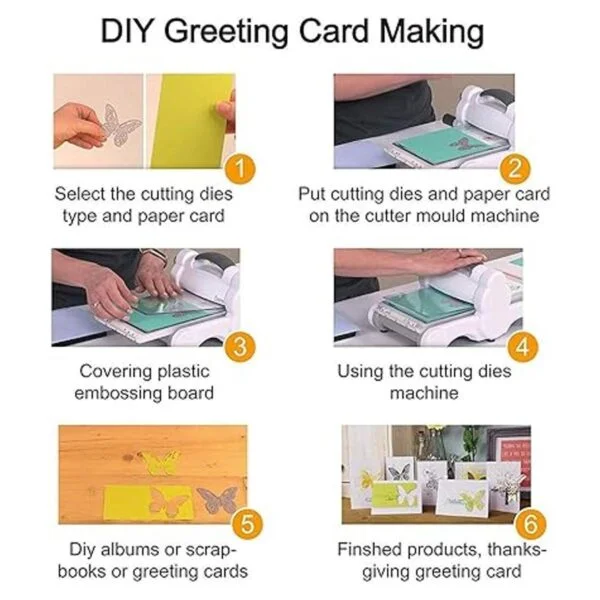 DIY Greeting Card Making

1

Select the cutting dies type and paper card

2

Put cutting dies and paper card on the cutter mould machine

3

Covering plastic embossing board

4

Using the cutting dies machine

5

Diy albums or scrapbooks or greeting cards

6

Finshed products, thanksgiving greeting card