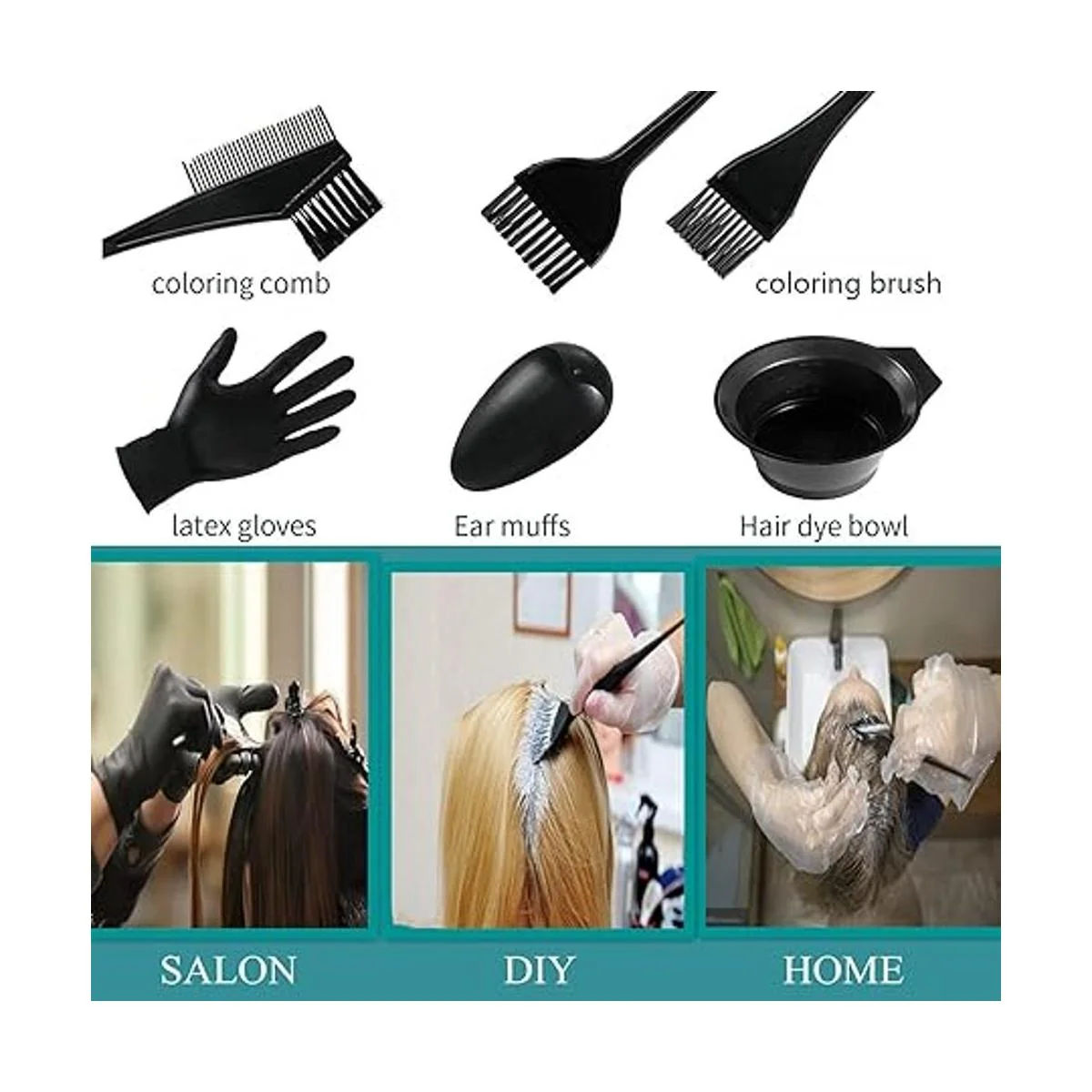 coloring comb

coloring brush

latex gloves

Ear muffs

Hair dye bowl

SALON

DIY

HOME