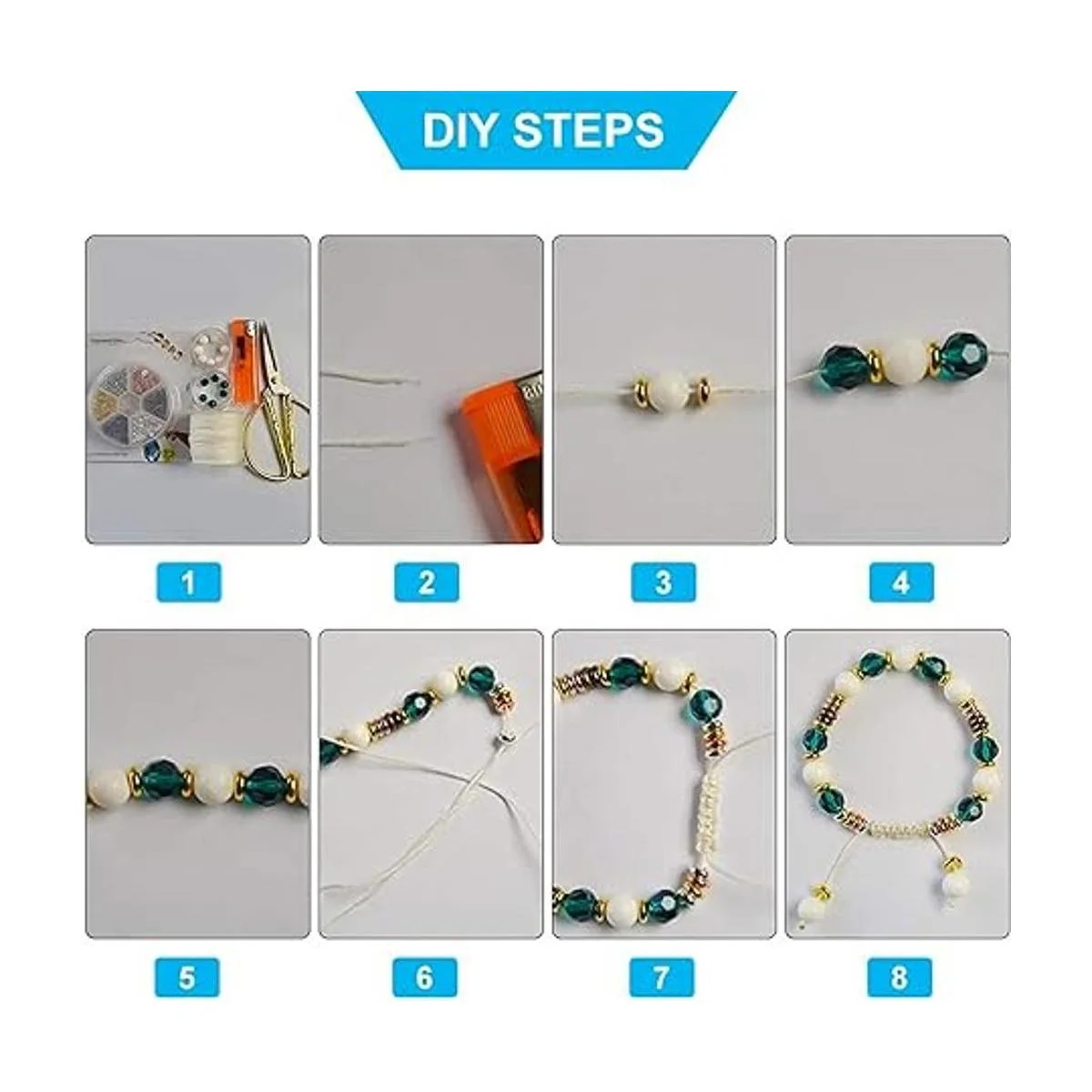 DIY STEPS

1

2

3

4

5

6

7

8