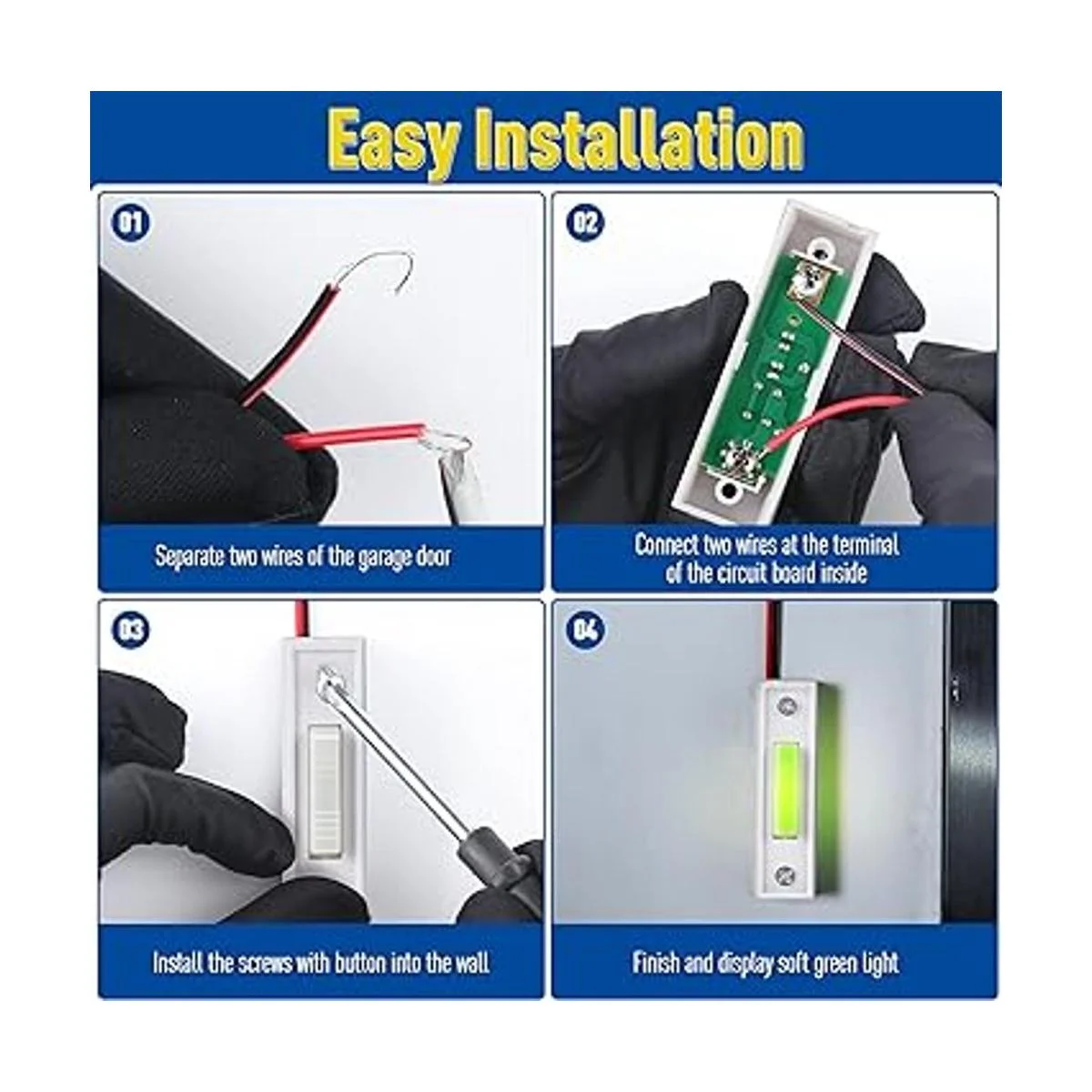 Easy Installation

01

Separate two wires of the garage door

02

Connect two wires at the terminal of the circuit board inside

03

Install the screws with button into the wall

04

Finish and display soft green light