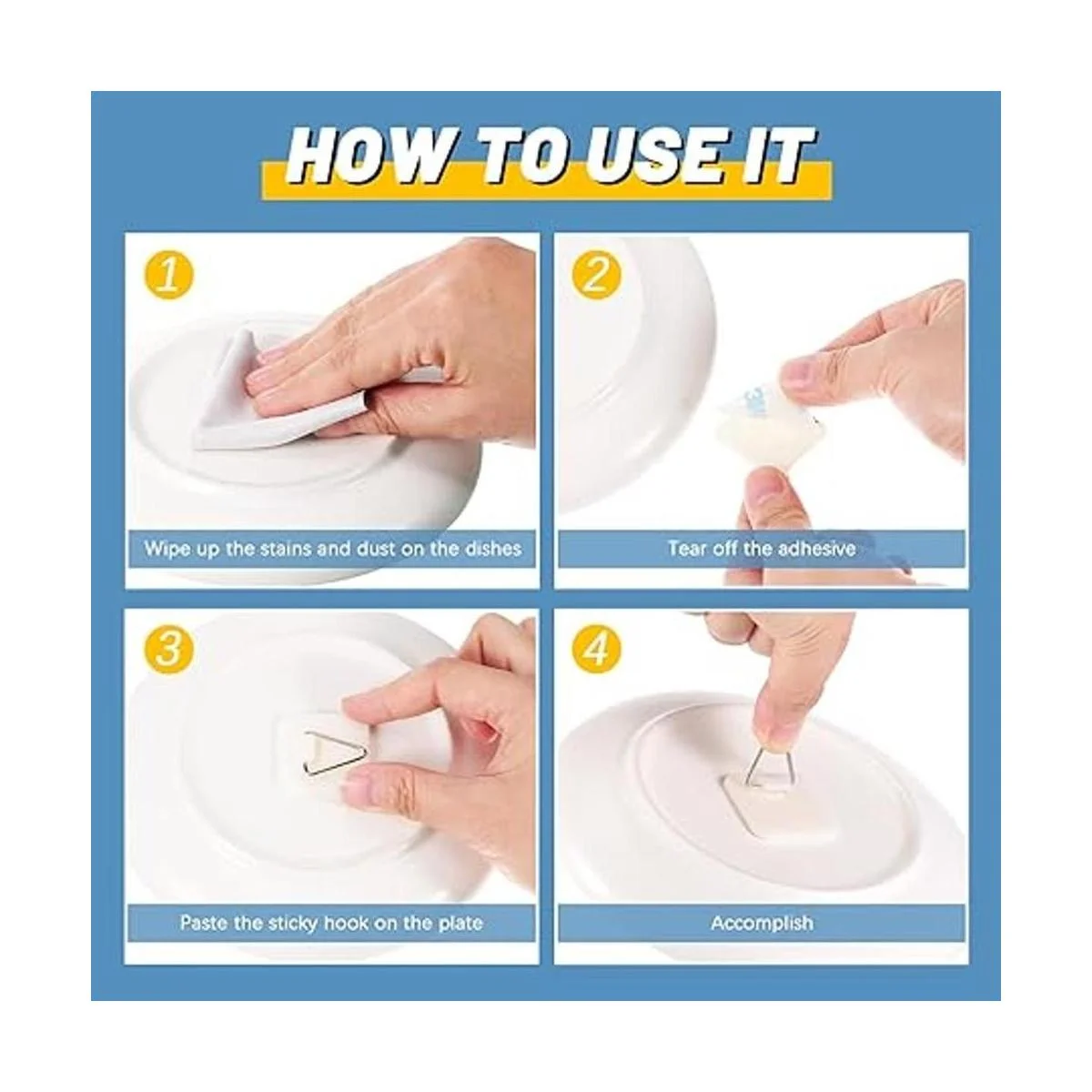 HOW TO USE IT

1

Wipe up the stains and dust on the dishes

2

3M

Tear off the adhesive

3

Paste the sticky hook on the plate

4

Accomplish