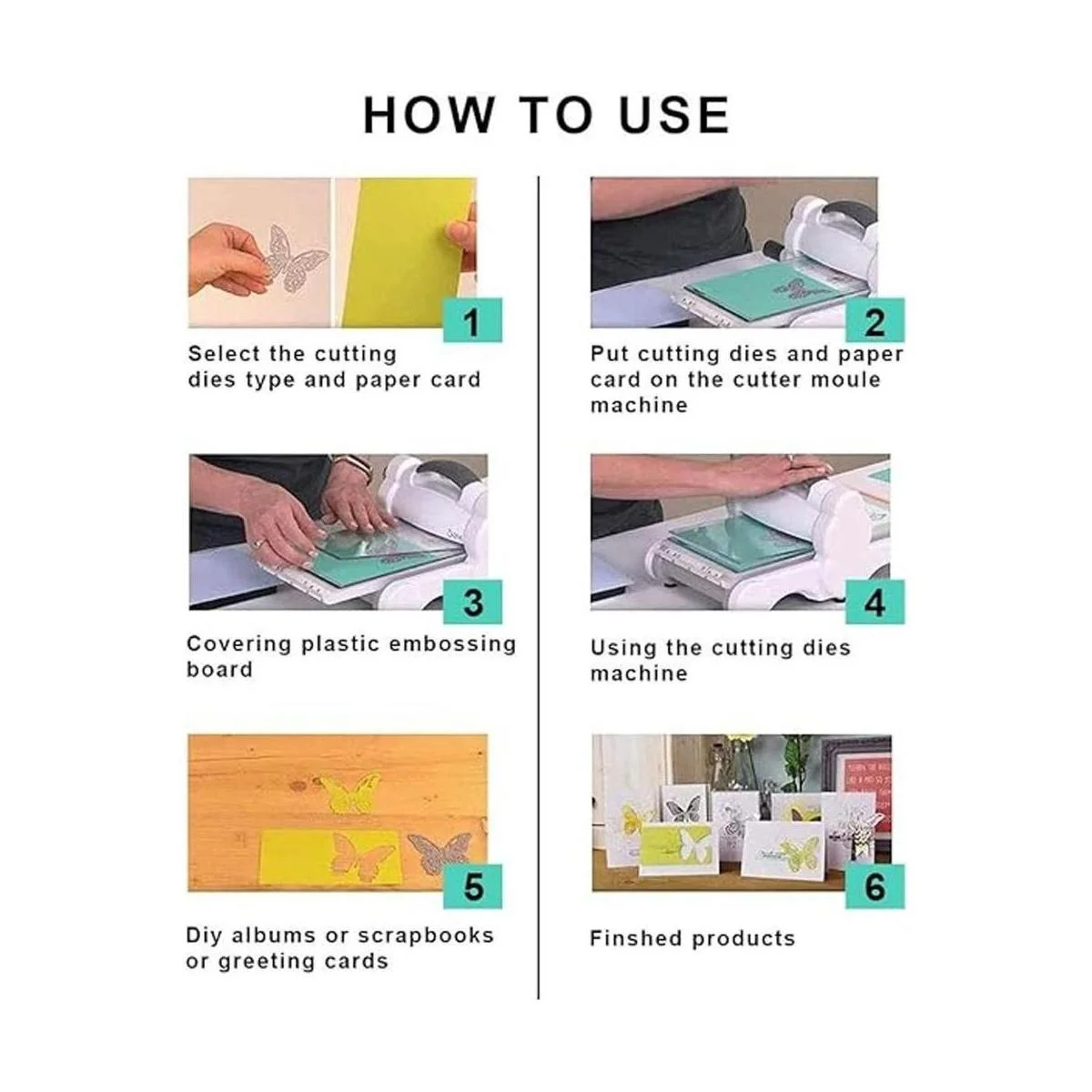 HOW TO USE

1

Select the cutting dies type and paper card

2

Put cutting dies and paper card on the cutter moule machine

3

Covering plastic embossing board

4

Using the cutting dies machine

5

Diy albums or scrapbooks or greeting cards

6

Finshed products