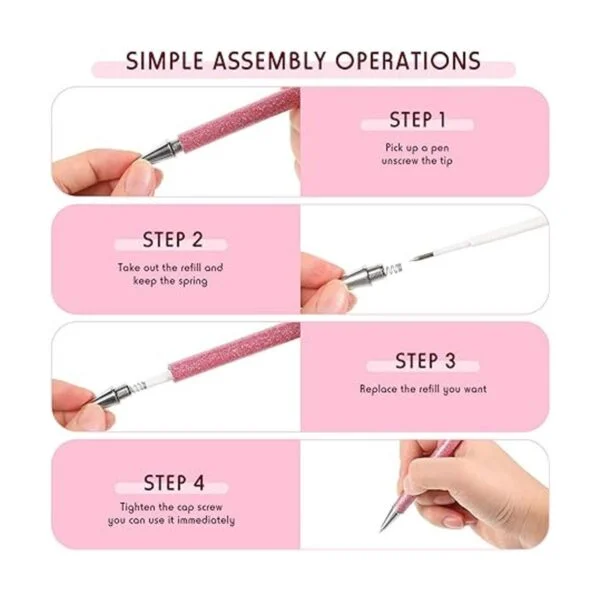 SIMPLE ASSEMBLY OPERATIONS

STEP 1

Pick up a pen unscrew the tip

STEP 2

Take out the refill and keep the spring

STEP 3

Replace the refill you want

STEP 4

Tighten the cap screw you can use it immediately