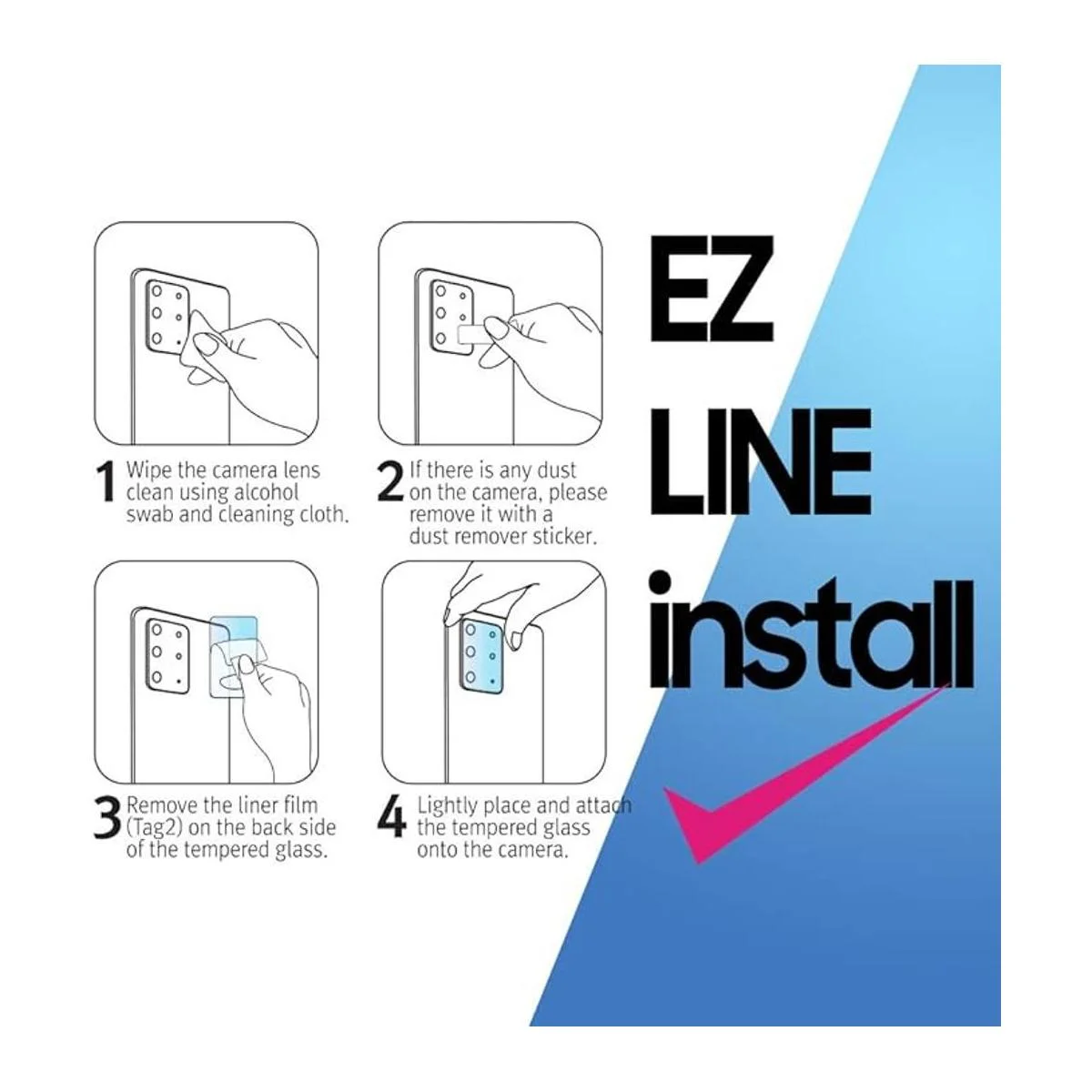 1 Wipe the camera lens clean using alcohol swab and cleaning cloth.

2 If there is any dust on the camera, please remove it with a dust remover sticker.

3 Remove the liner film (Tag2) on the back side of the tempered glass.

4 Lightly place and attach the tempered glass onto the camera.

EZ
LINE
install