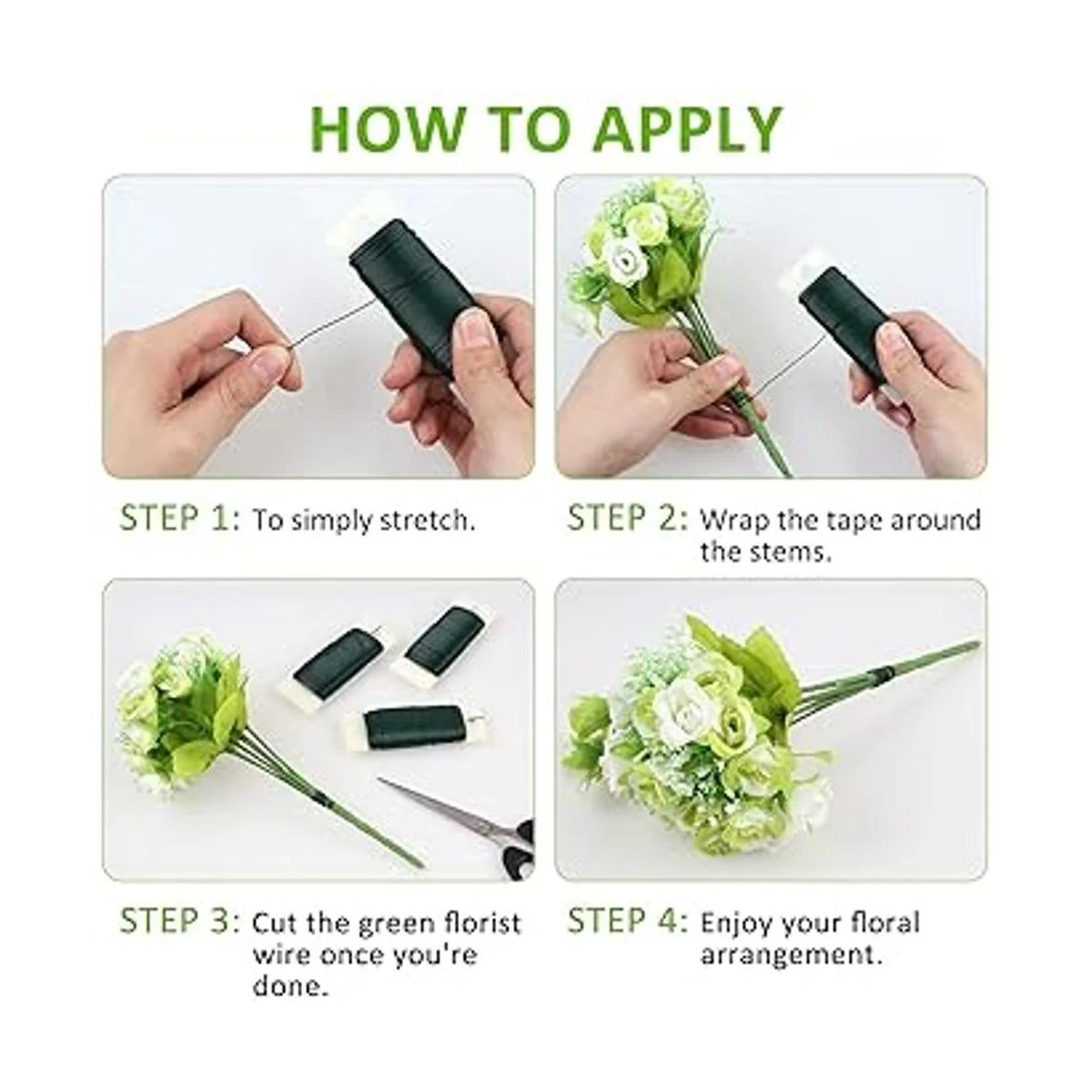 HOW TO APPLY

STEP 1: To simply stretch.

STEP 2: Wrap the tape around the stems.

STEP 3: Cut the green florist wire once you're done.

STEP 4: Enjoy your floral arrangement.