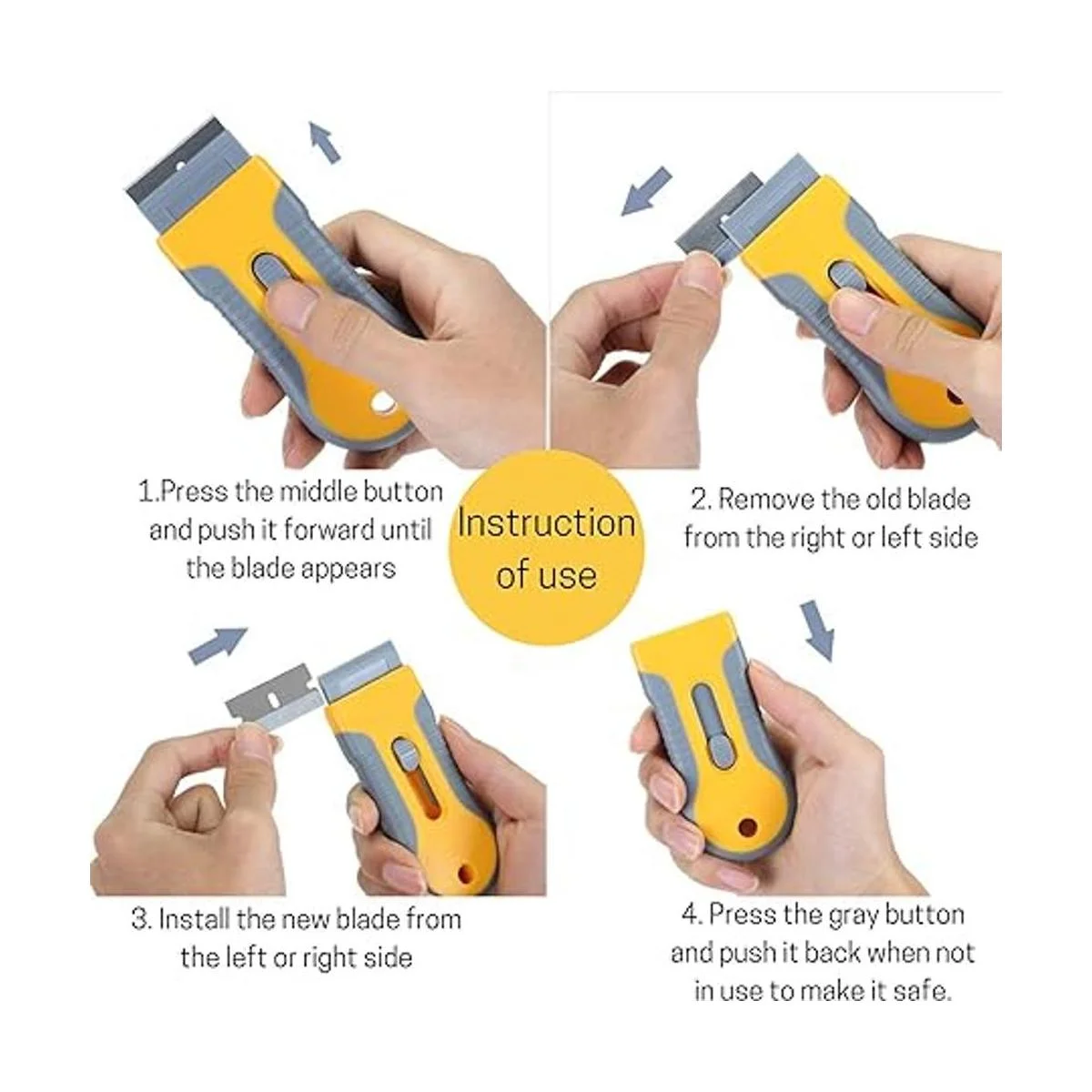 1.Press the middle button and push it forward until the blade appears

Instruction of use

2. Remove the old blade from the right or left side

3. Install the new blade from the left or right side

4. Press the gray button and push it back when not in use to make it safe.