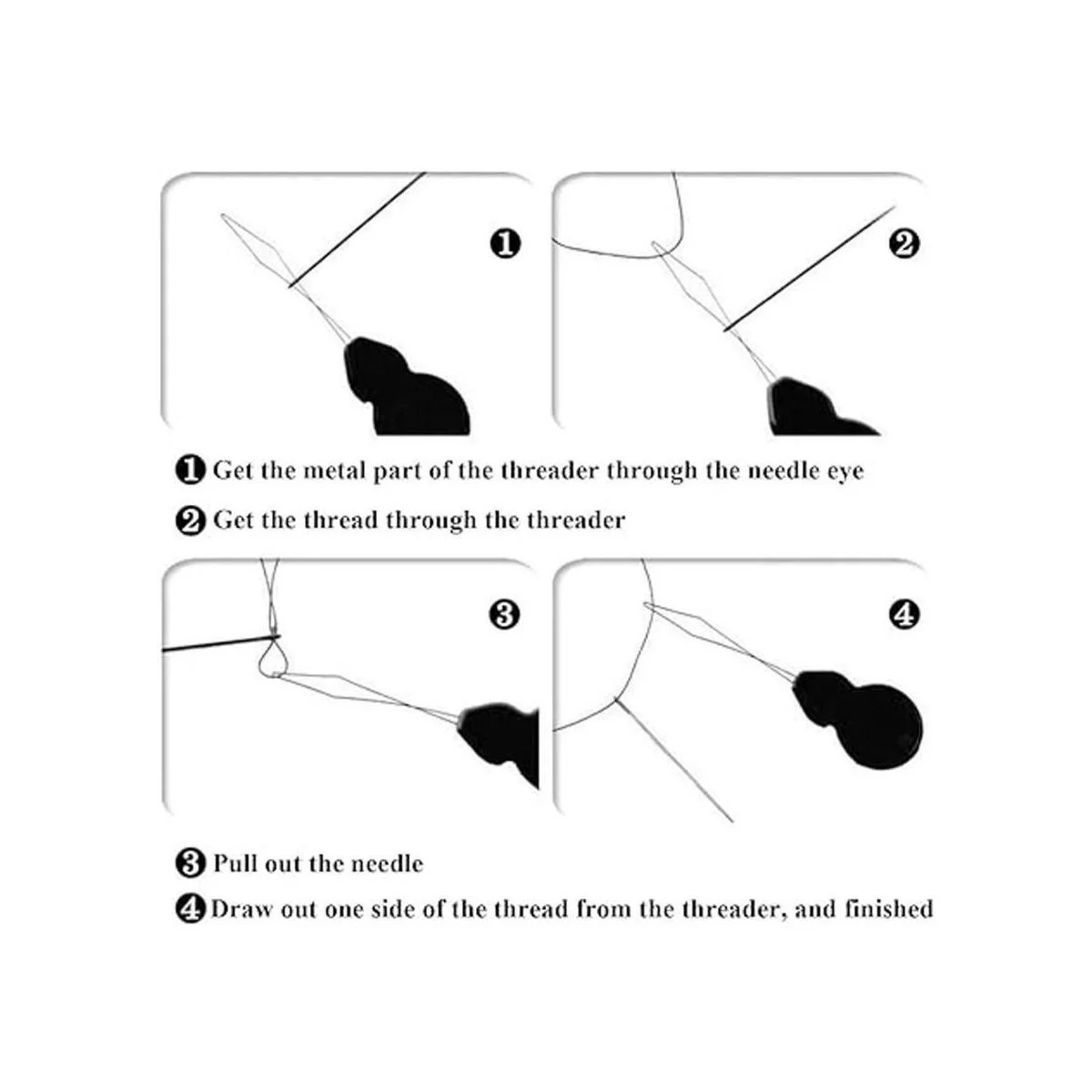 ❶

❷

❶ Get the metal part of the threader through the needle eye

❷ Get the thread through the threader

❸

❹

❸ Pull out the needle

❹ Draw out one side of the thread from the threader, and finished