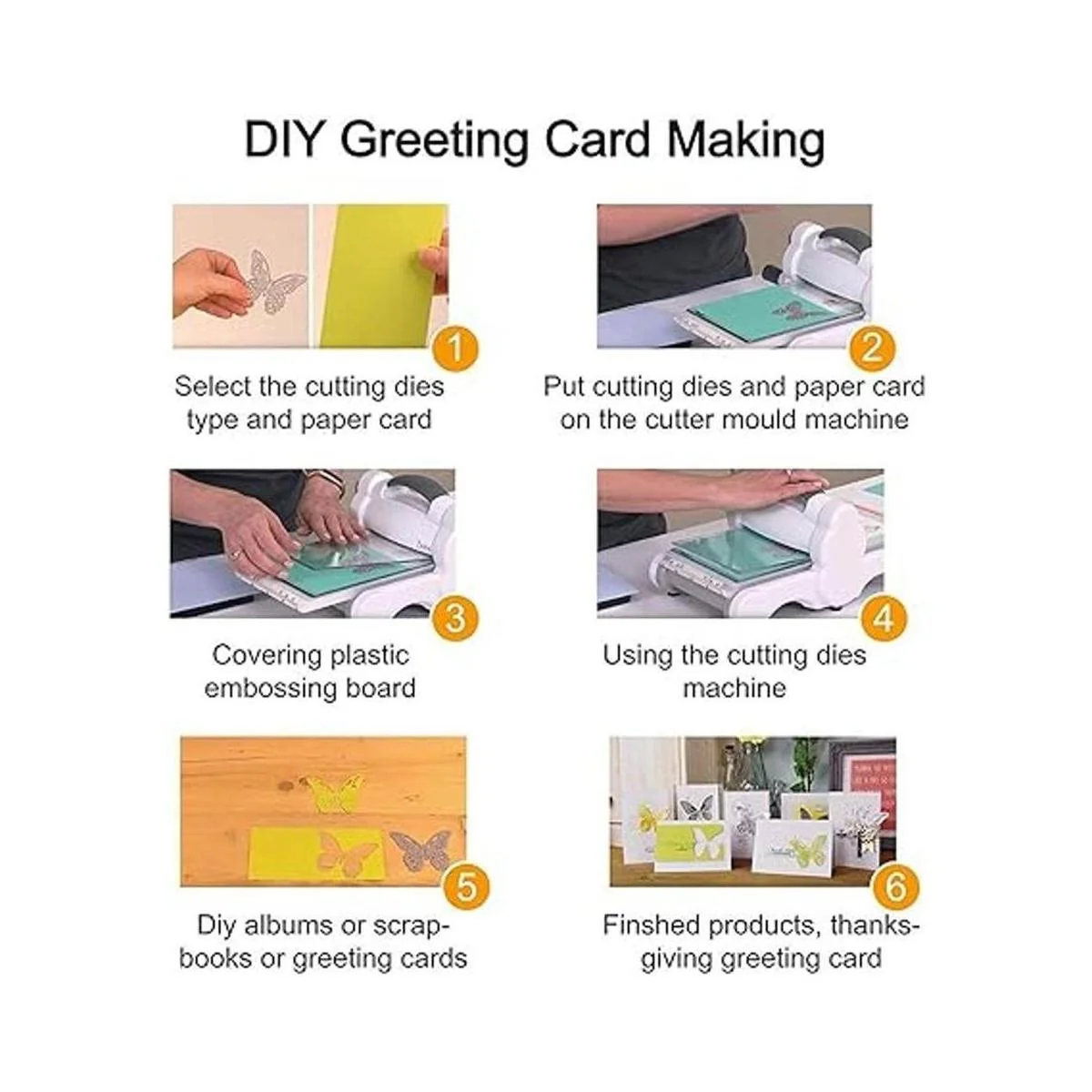 DIY Greeting Card Making

1

Select the cutting dies type and paper card

2

Put cutting dies and paper card on the cutter mould machine

3

Covering plastic embossing board

4

Using the cutting dies machine

5

Diy albums or scrapbooks or greeting cards

6

Finshed products, thanksgiving greeting card