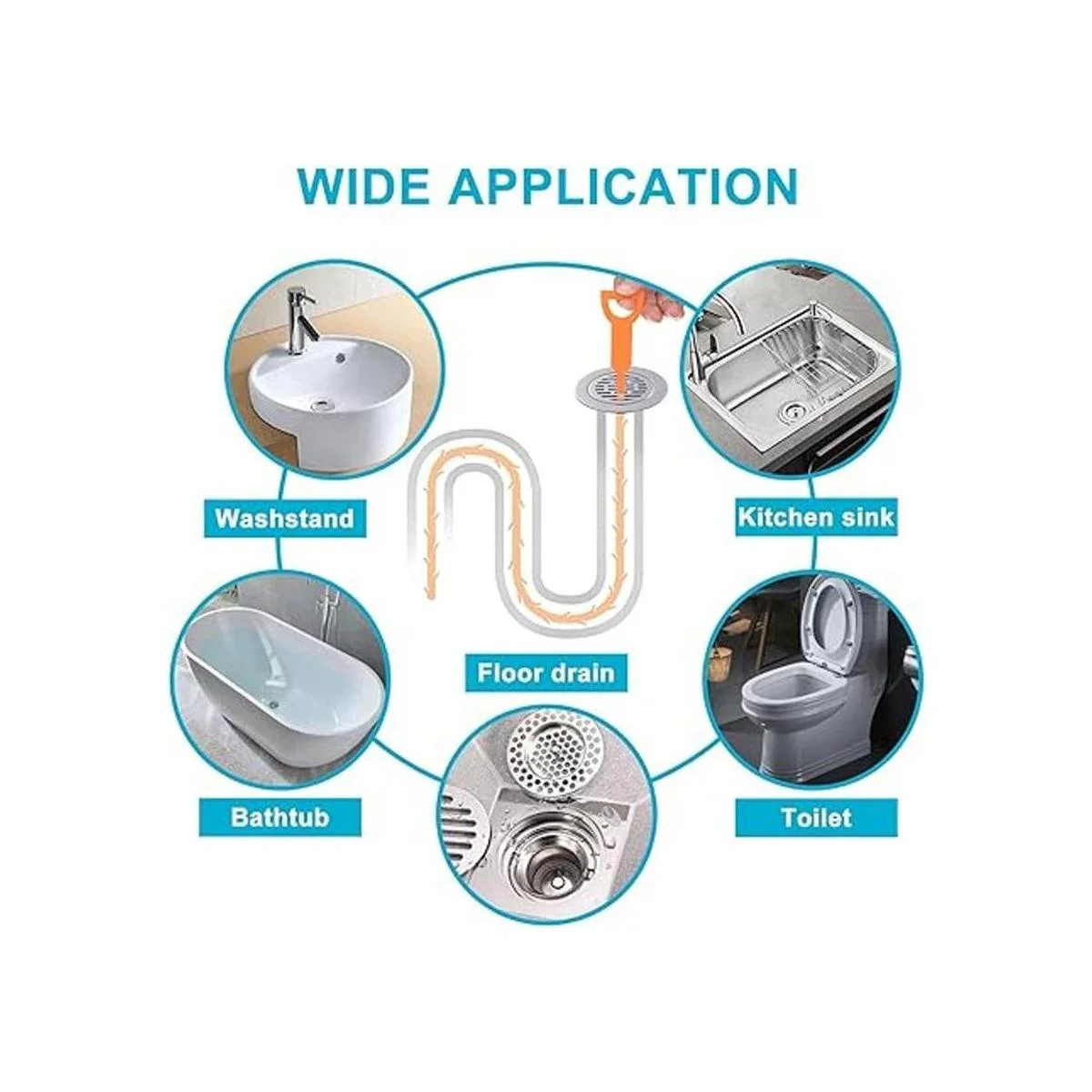 WIDE APPLICATION

Washstand

Kitchen sink

Floor drain

Bathtub

Toilet