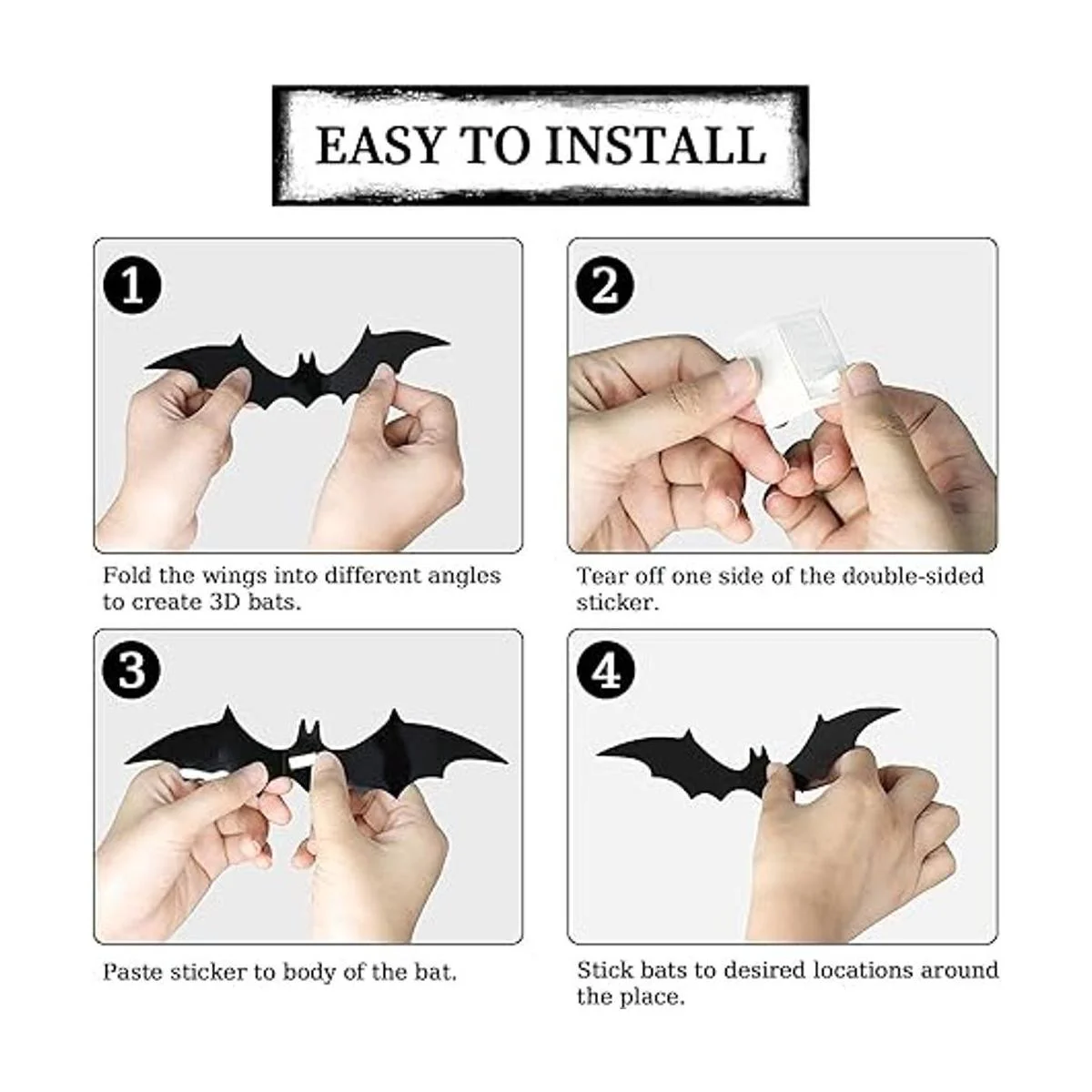 EASY TO INSTALL

1

Fold the wings into different angles to create 3D bats.

2

Tear off one side of the double-sided sticker.

3

Paste sticker to body of the bat.

4

Stick bats to desired locations around the place.