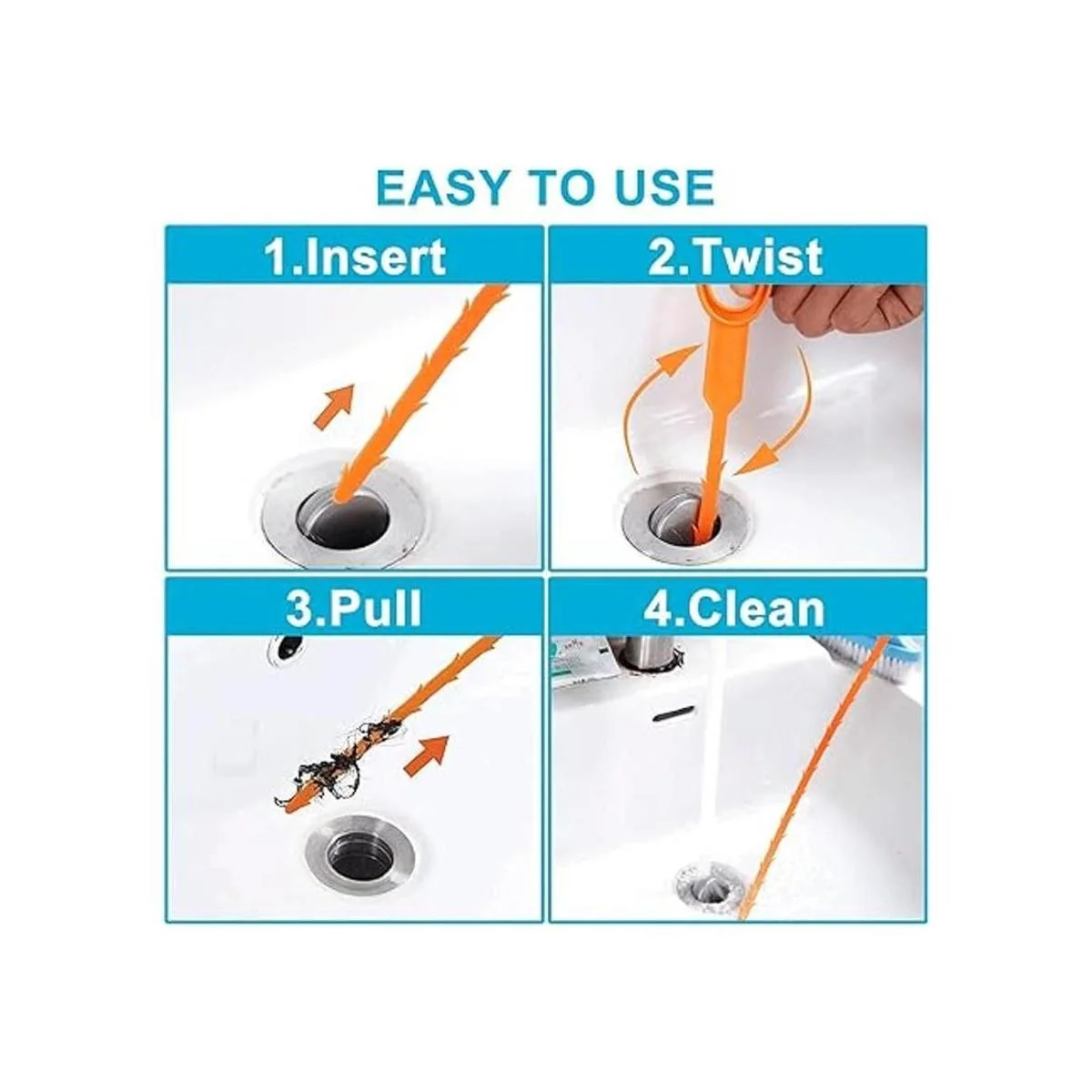 EASY TO USE

1.Insert

2.Twist

3.Pull

4.Clean