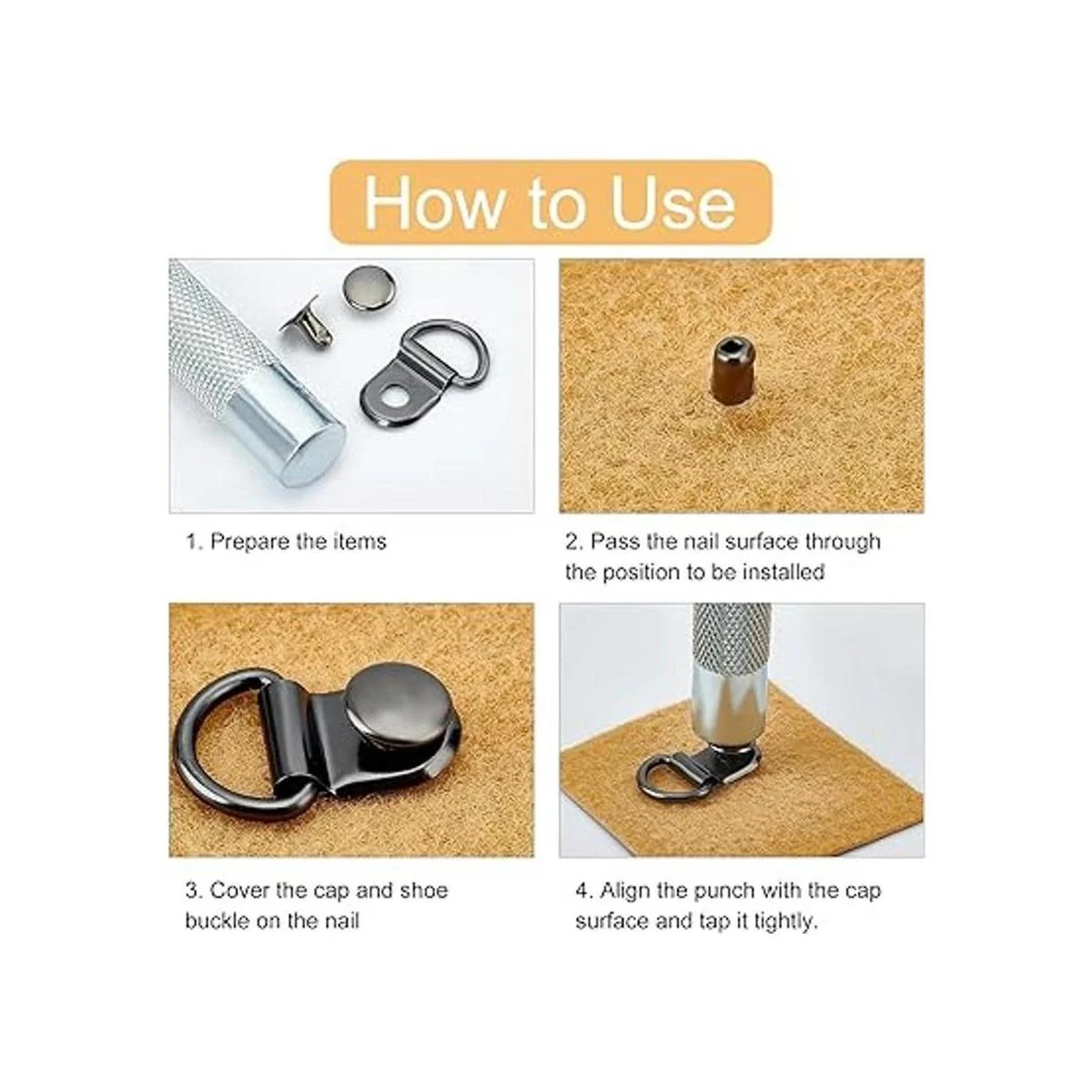 How to Use

1. Prepare the items

2. Pass the nail surface through the position to be installed

3. Cover the cap and shoe buckle on the nail

4. Align the punch with the cap surface and tap it tightly.