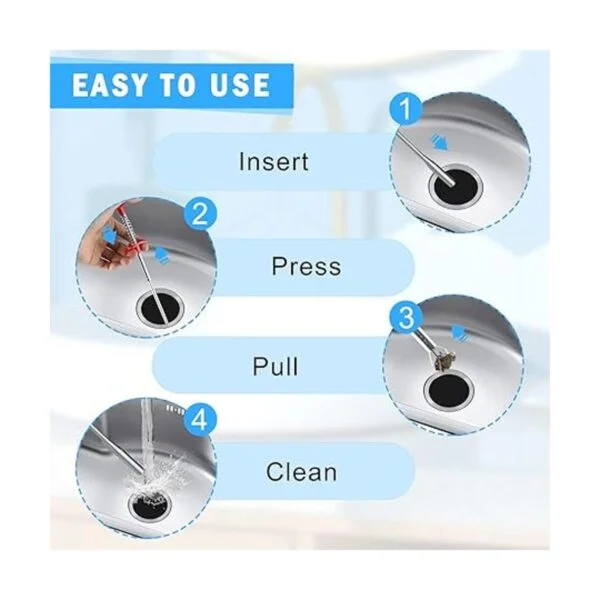 EASY TO USE

1

Insert

2

Press

3

Pull

4

Clean