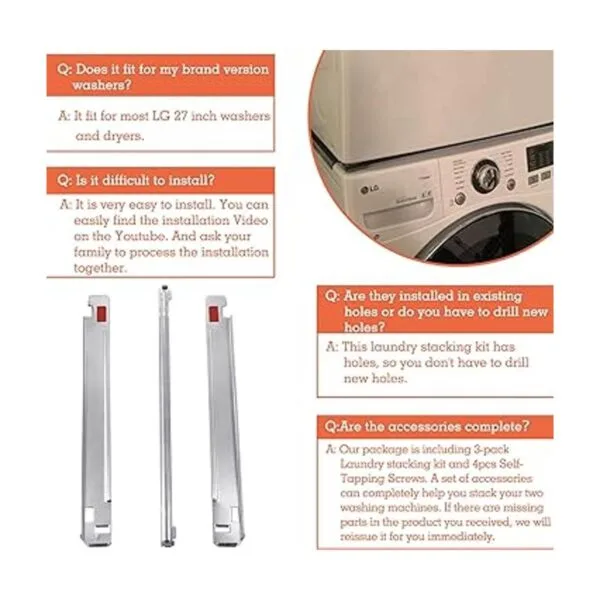 Q: Does it fit for my brand version washers?

A: It fit for most LG 27 inch washers and dryers.

Q: Is it difficult to install?

A: It is very easy to install. You can easily find the installation Video on the Youtube. And ask your family to process the installation together.

LG

Q: Are they installed in existing holes or do you have to drill new holes?

A: This laundry stacking kit has holes, so you don't have to drill new holes.

Q:Are the accessories complete?

A: Our package is including 3-pack Laundry stacking kit and 4pcs Self-Tapping Screws. A set of accessories can completely help you stack your two washing machines. If there are missing parts in the product you received, we will reissue it for you immediately.