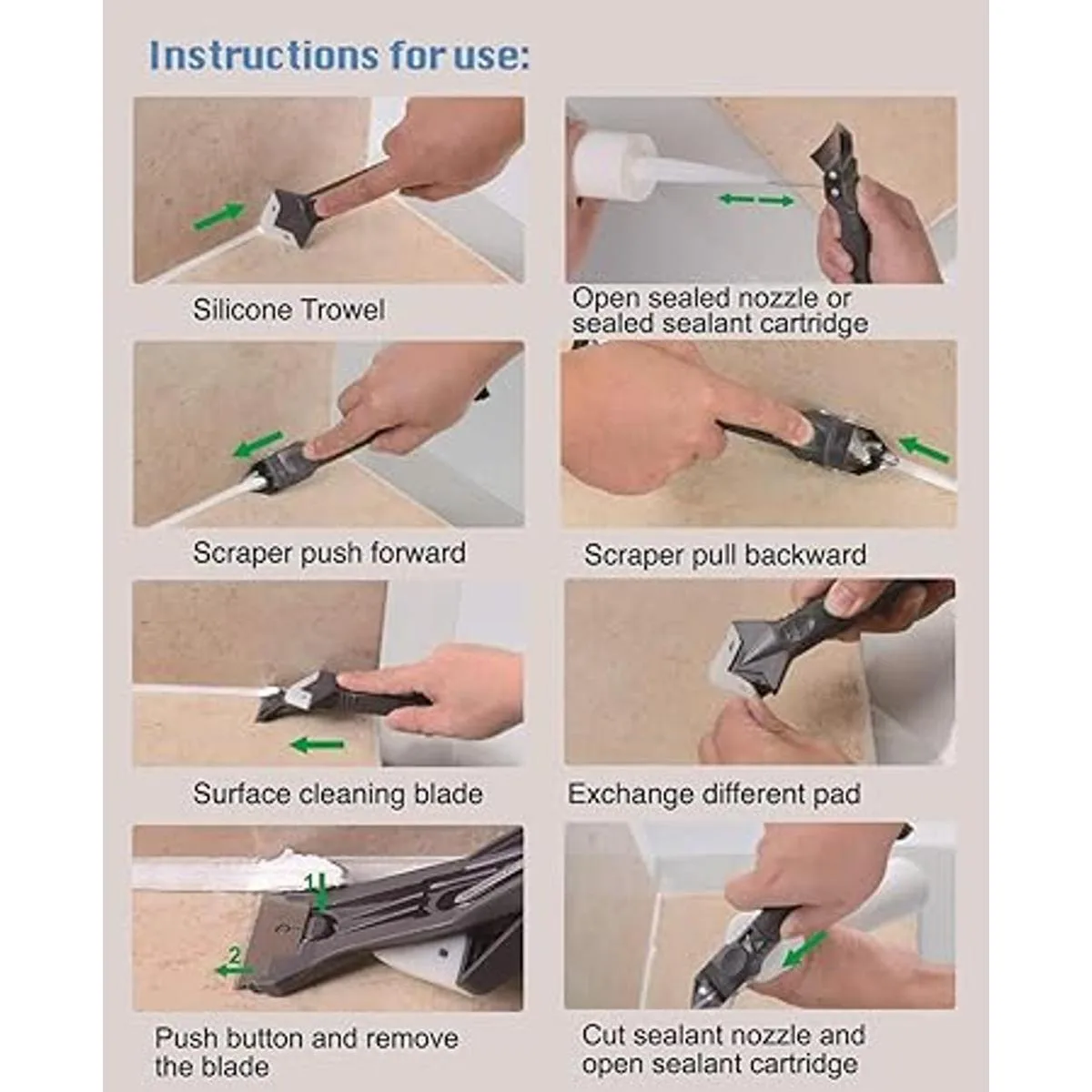 Instructions for use:

Silicone Trowel

Open sealed nozzle or sealed sealant cartridge

Scraper push forward

Scraper pull backward

Surface cleaning blade

Exchange different pad

1

2

Push button and remove the blade

Cut sealant nozzle and open sealant cartridge