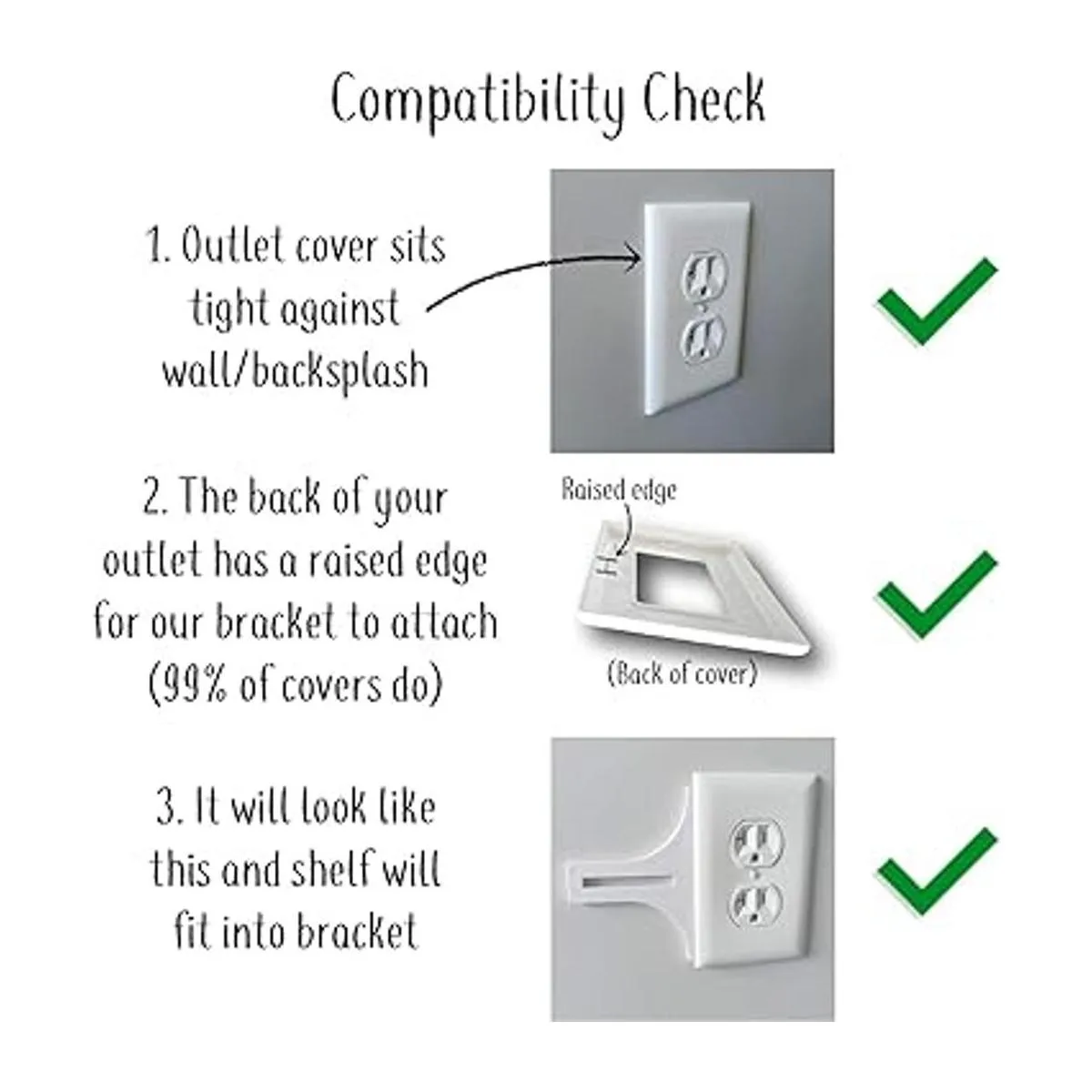 Compatibility Check

1. Outlet cover sits tight against wall/backsplash

2. The back of your outlet has a raised edge for our bracket to attach (99% of covers do)

Raised edge

(Back of cover)

3. It will look like this and shelf will fit into bracket