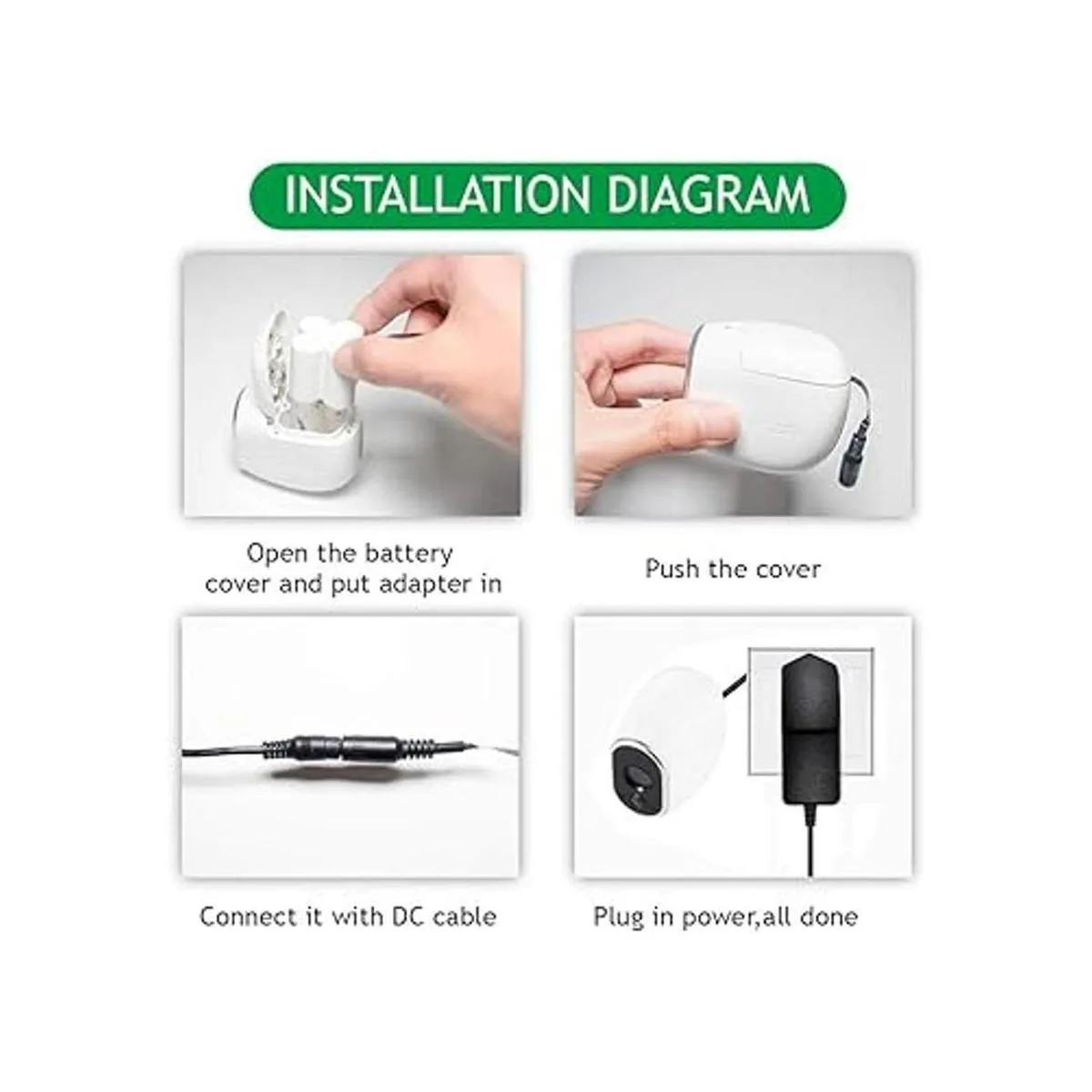 INSTALLATION DIAGRAM

Open the battery cover and put adapter in

Push the cover

Connect it with DC cable

Plug in power,all done