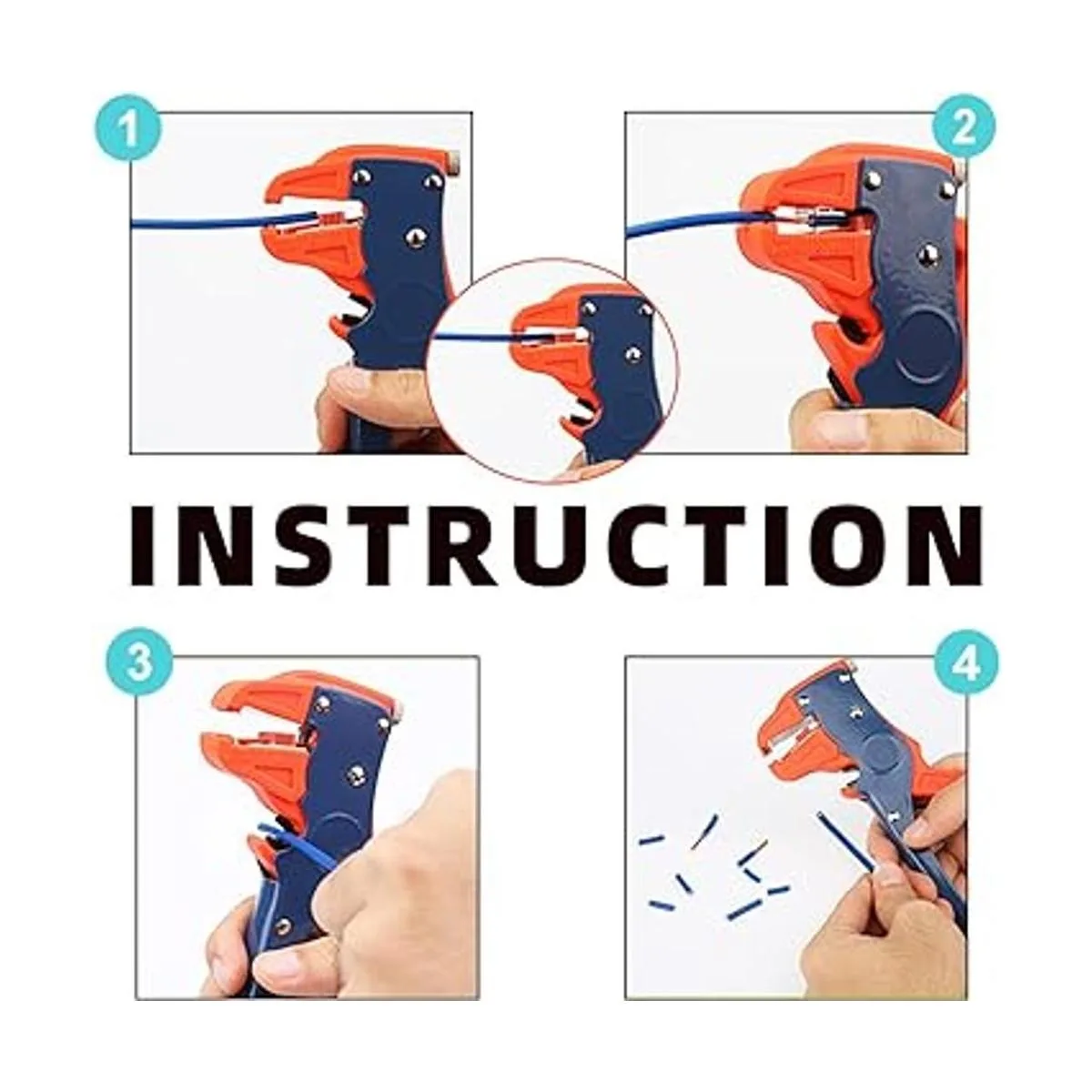 1

2

INSTRUCTION

3

4