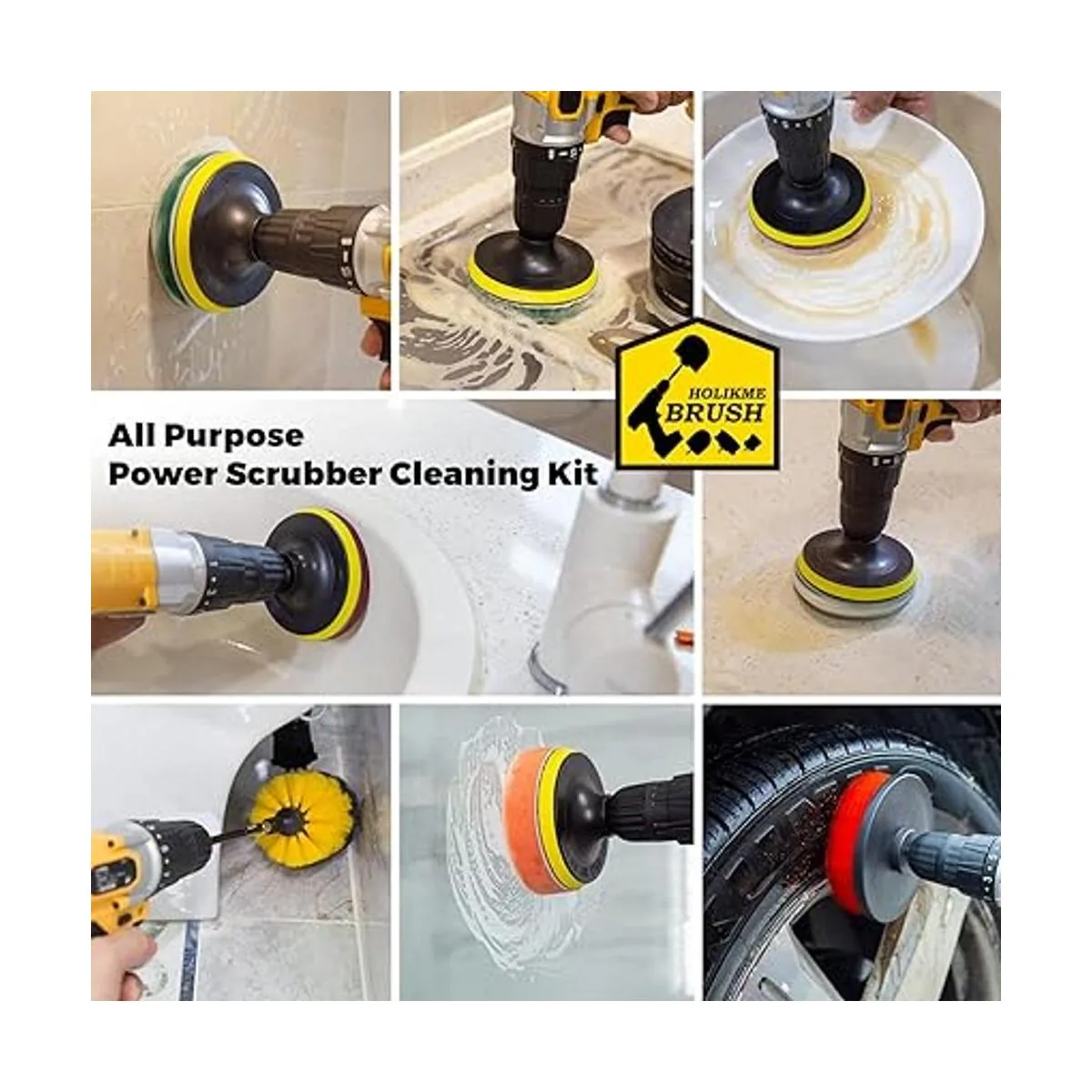 HOLIKME
BRUSH

All Purpose
Power Scrubber Cleaning Kit