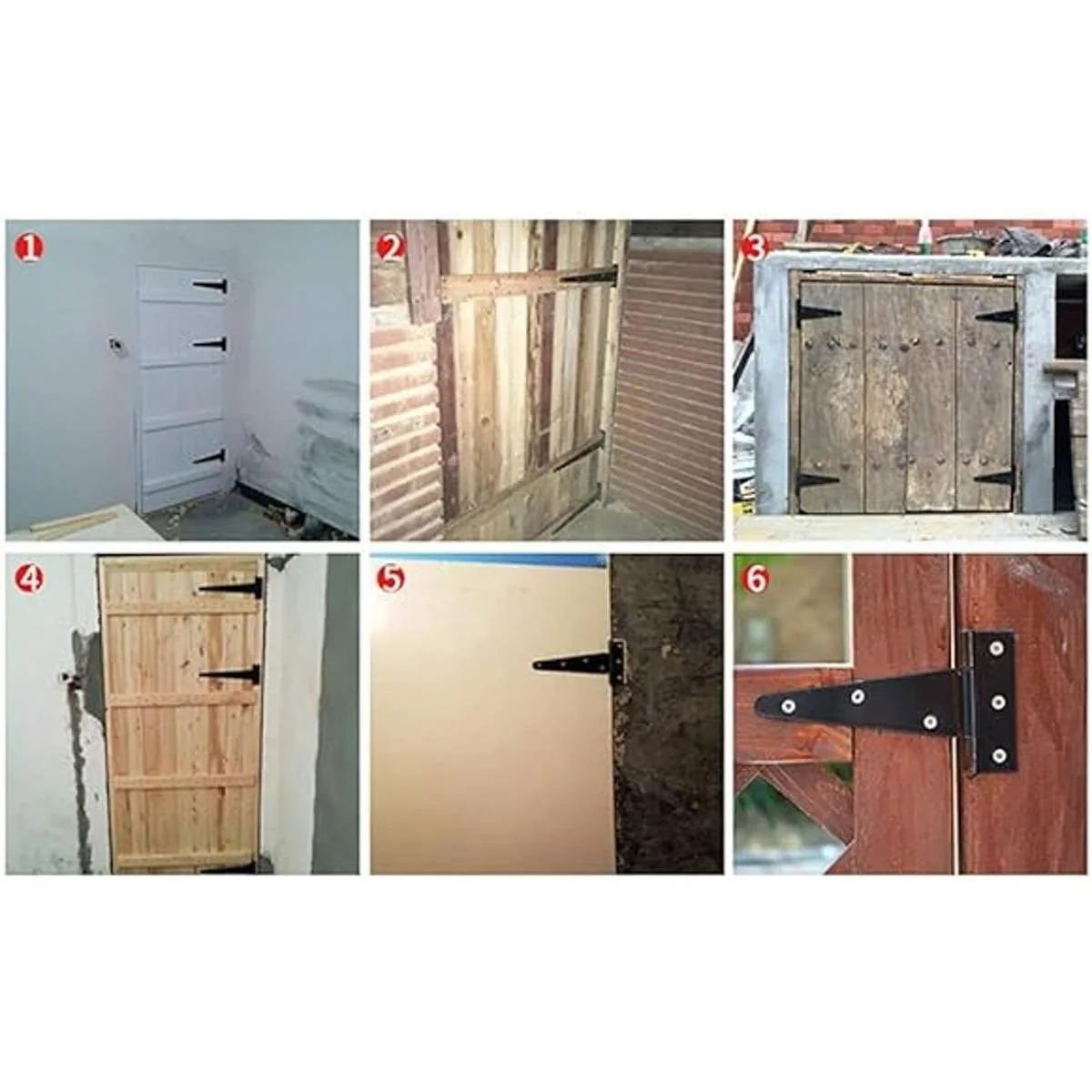 1
2
3
4
5
6