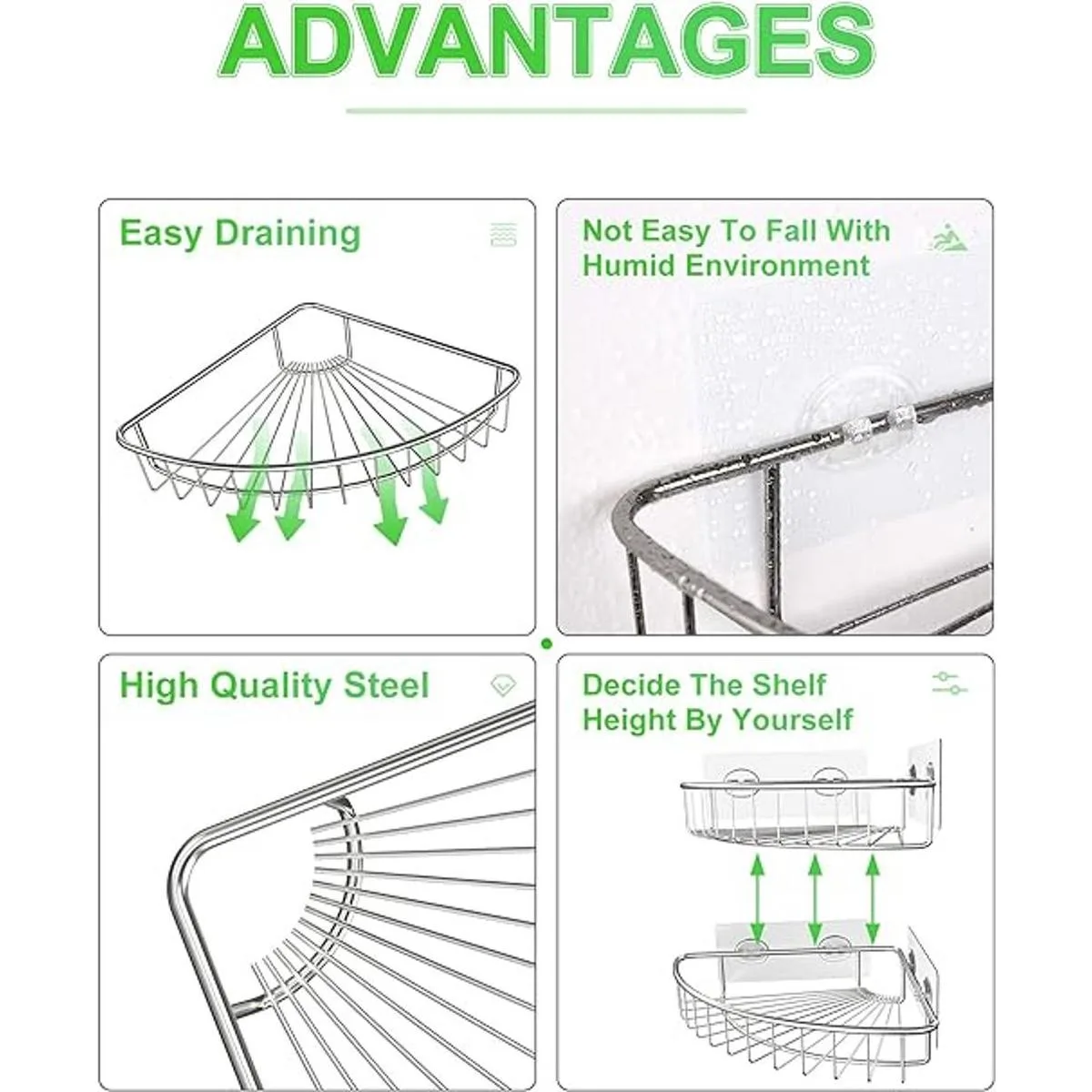 ADVANTAGES

Easy Draining

Not Easy To Fall With Humid Environment

High Quality Steel

Decide The Shelf Height By Yourself