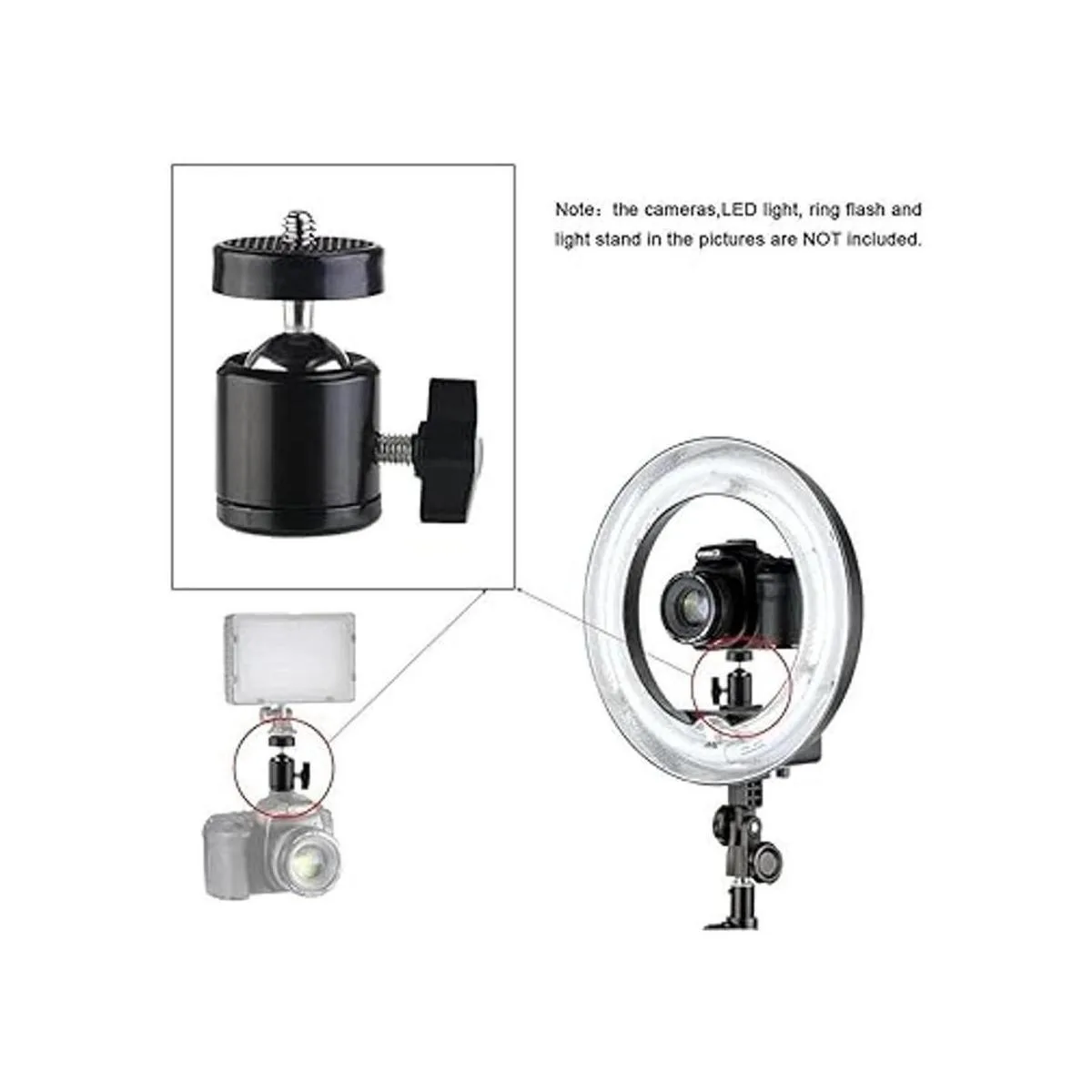 Note：the cameras,LED light, ring flash and light stand in the pictures are NOT included.