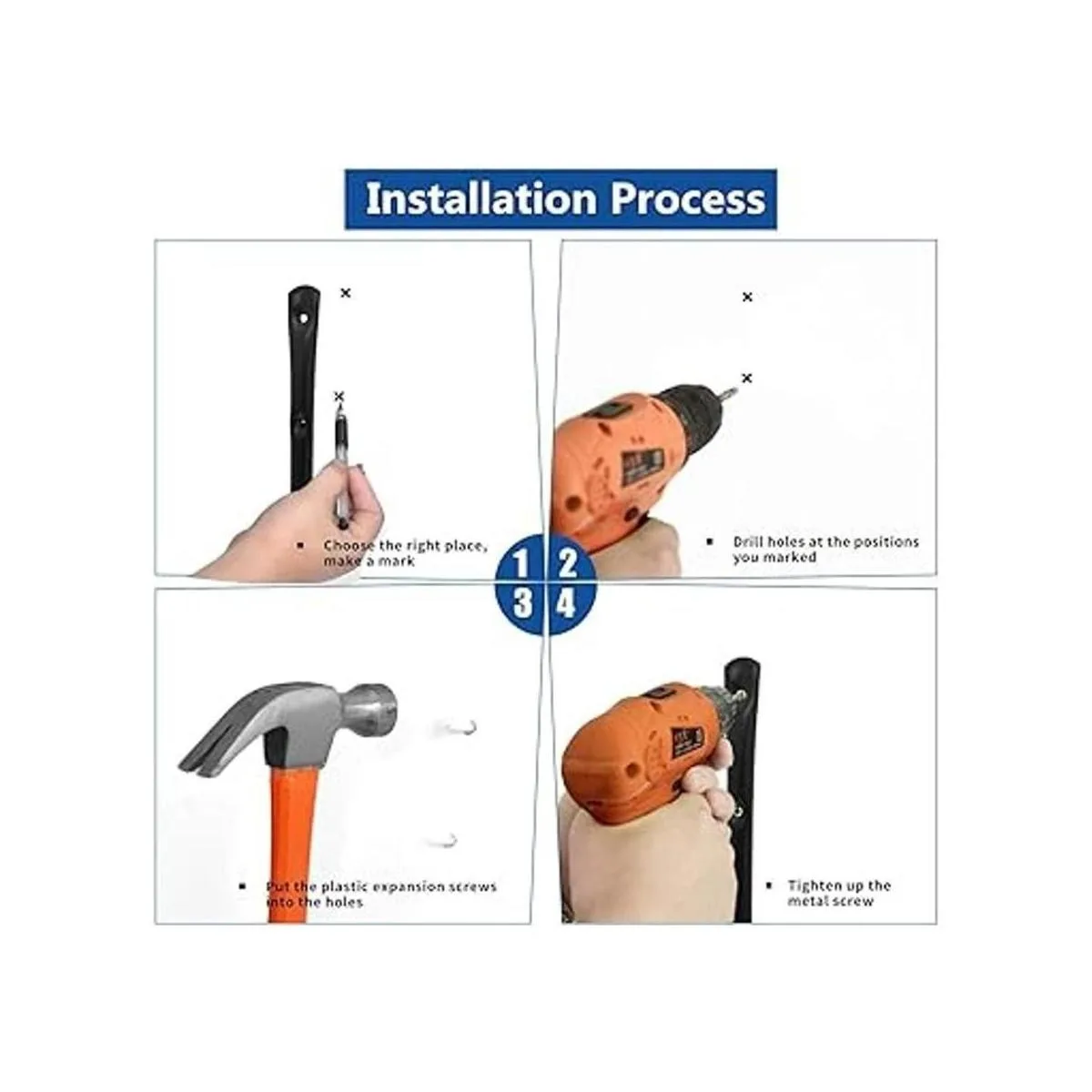 Installation Process

Choose the right place, make a mark

Drill holes at the positions you marked

1 2
3 4

Put the plastic expansion screws into the holes

Tighten up the metal screw