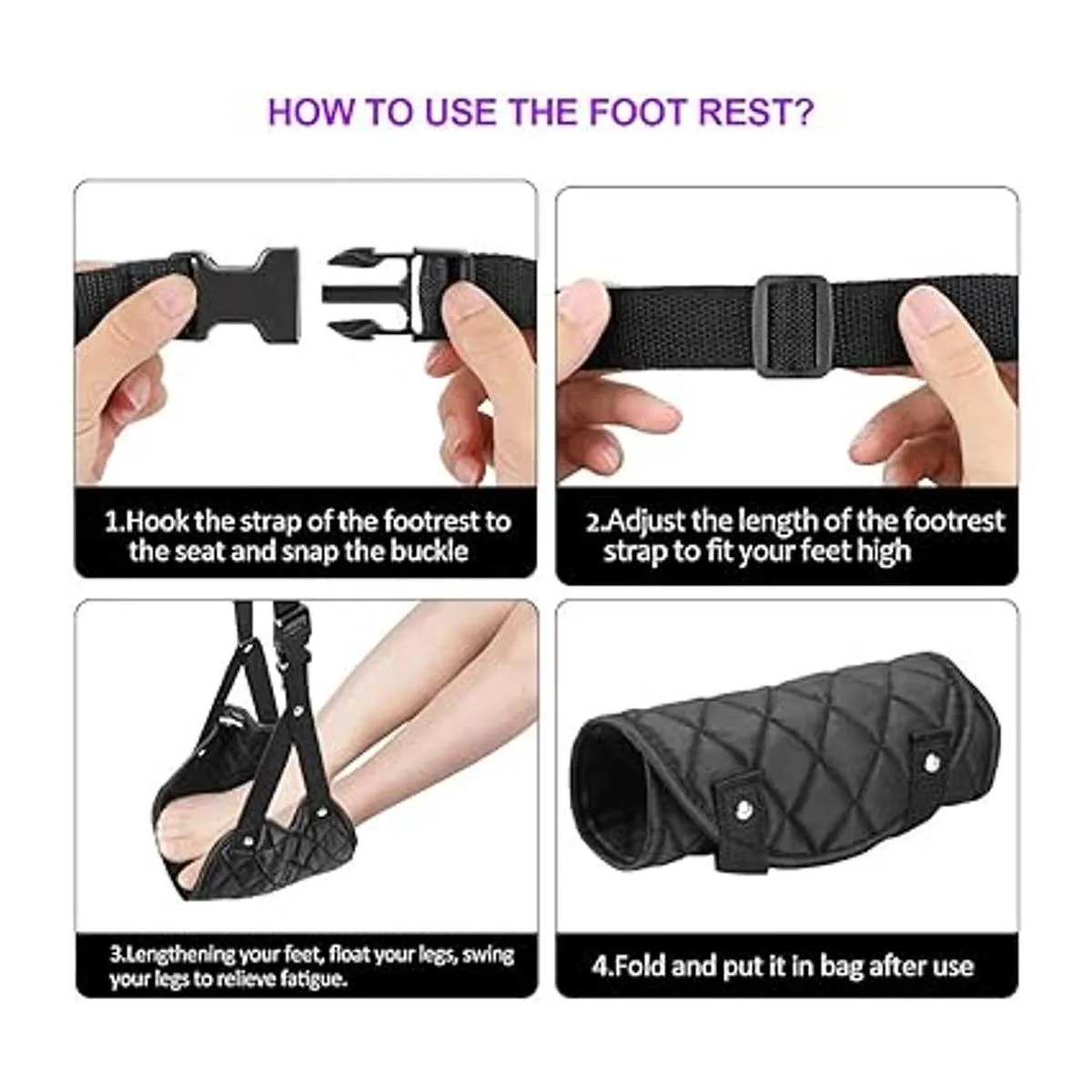 HOW TO USE THE FOOT REST?

1.Hook the strap of the footrest to the seat and snap the buckle

2.Adjust the length of the footrest strap to fit your feet high

3.Lengthening your feet, float your legs, swing your legs to relieve fatigue.

4.Fold and put it in bag after use