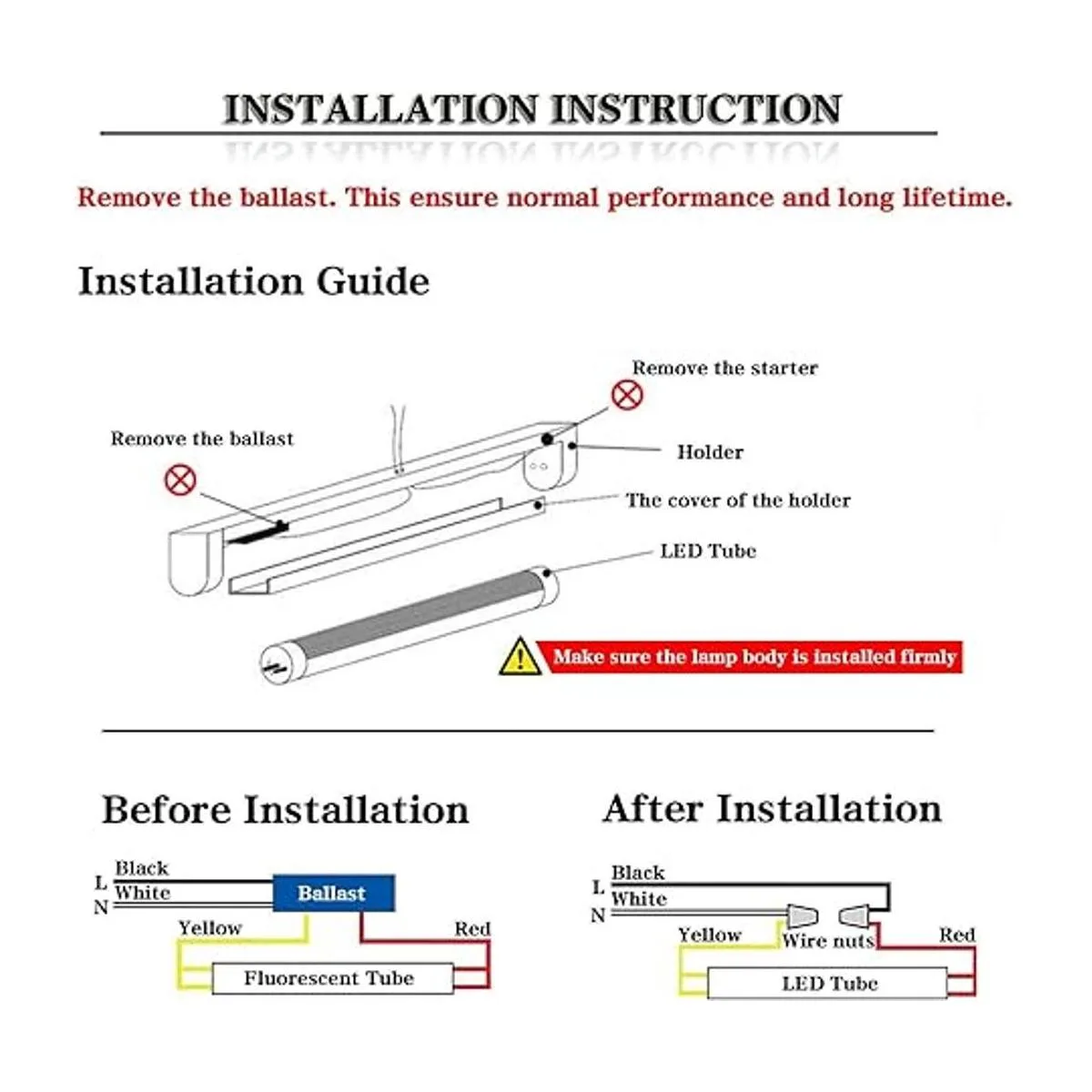 INSTALLATION INSTRUCTION

Remove the ballast. This ensure normal performance and long lifetime.

Installation Guide

Remove the starter

Remove the ballast

Holder

The cover of the holder

LED Tube

Make sure the lamp body is installed firmly

Before Installation

Black
L
White
N
Ballast
Yellow
Red
Fluorescent Tube

After Installation

Black
L
White
N
Yellow
Wire nuts
Red
LED Tube