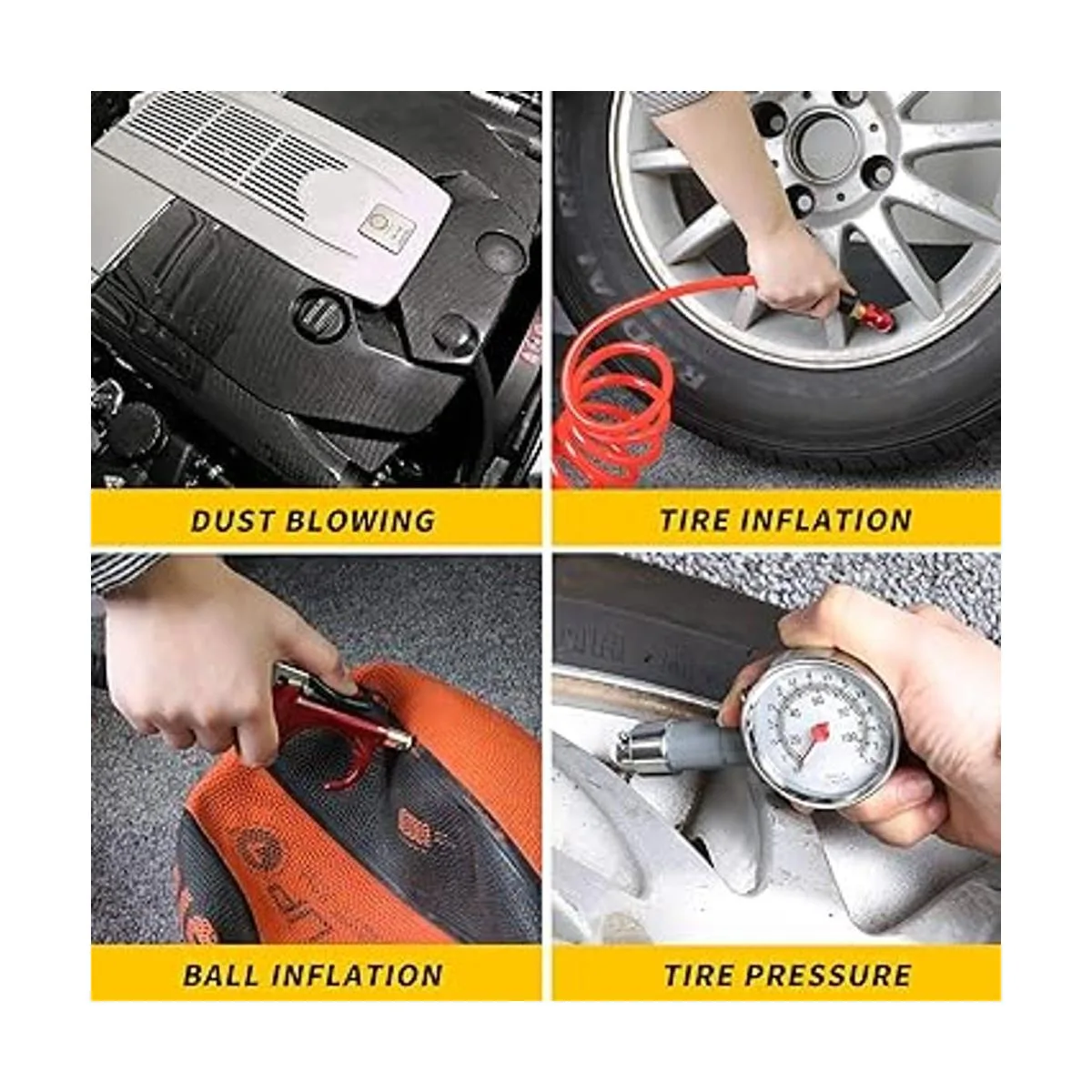 DUST BLOWING

TIRE INFLATION

BALL INFLATION

TIRE PRESSURE