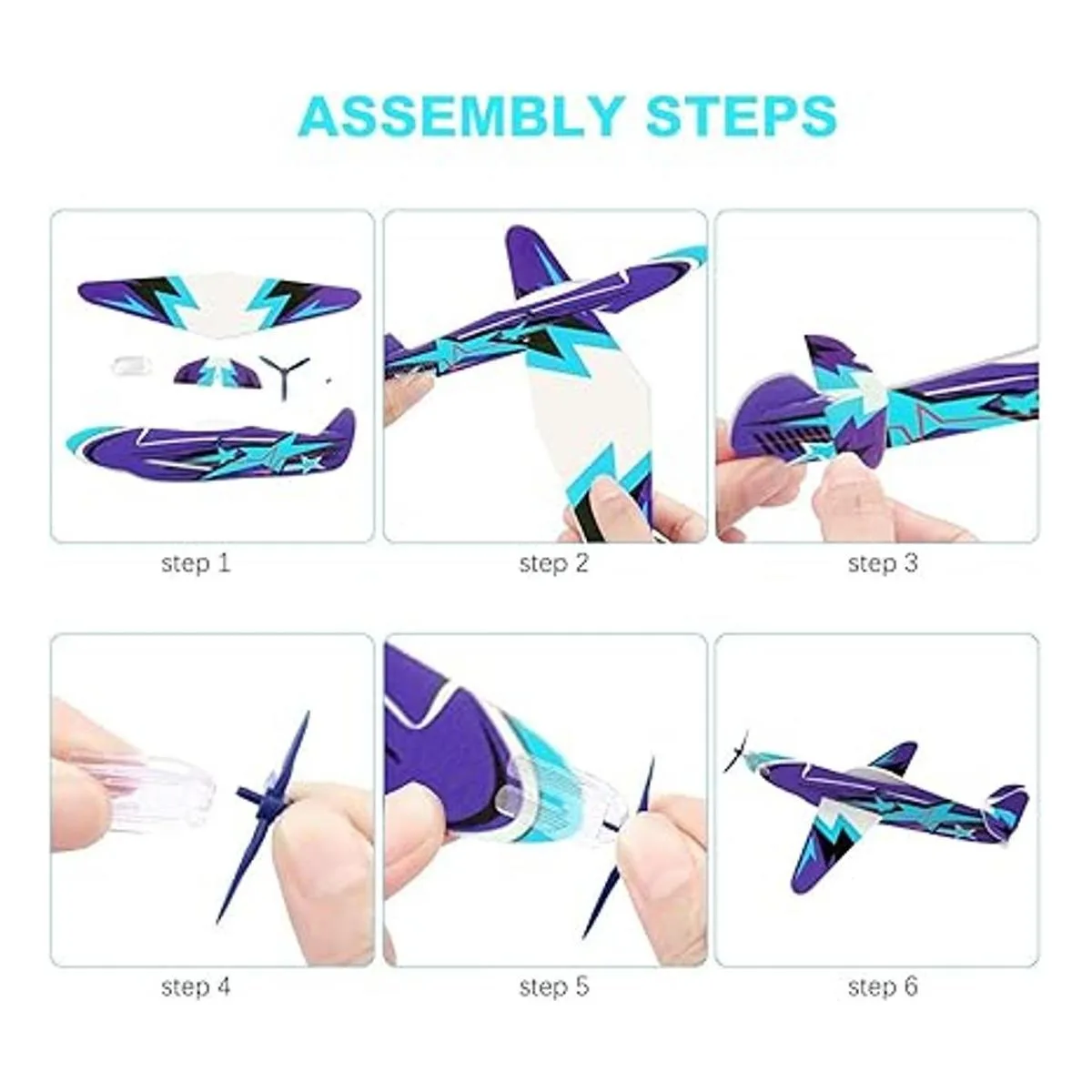 ASSEMBLY STEPS

step 1

step 2

step 3

step 4

step 5

step 6