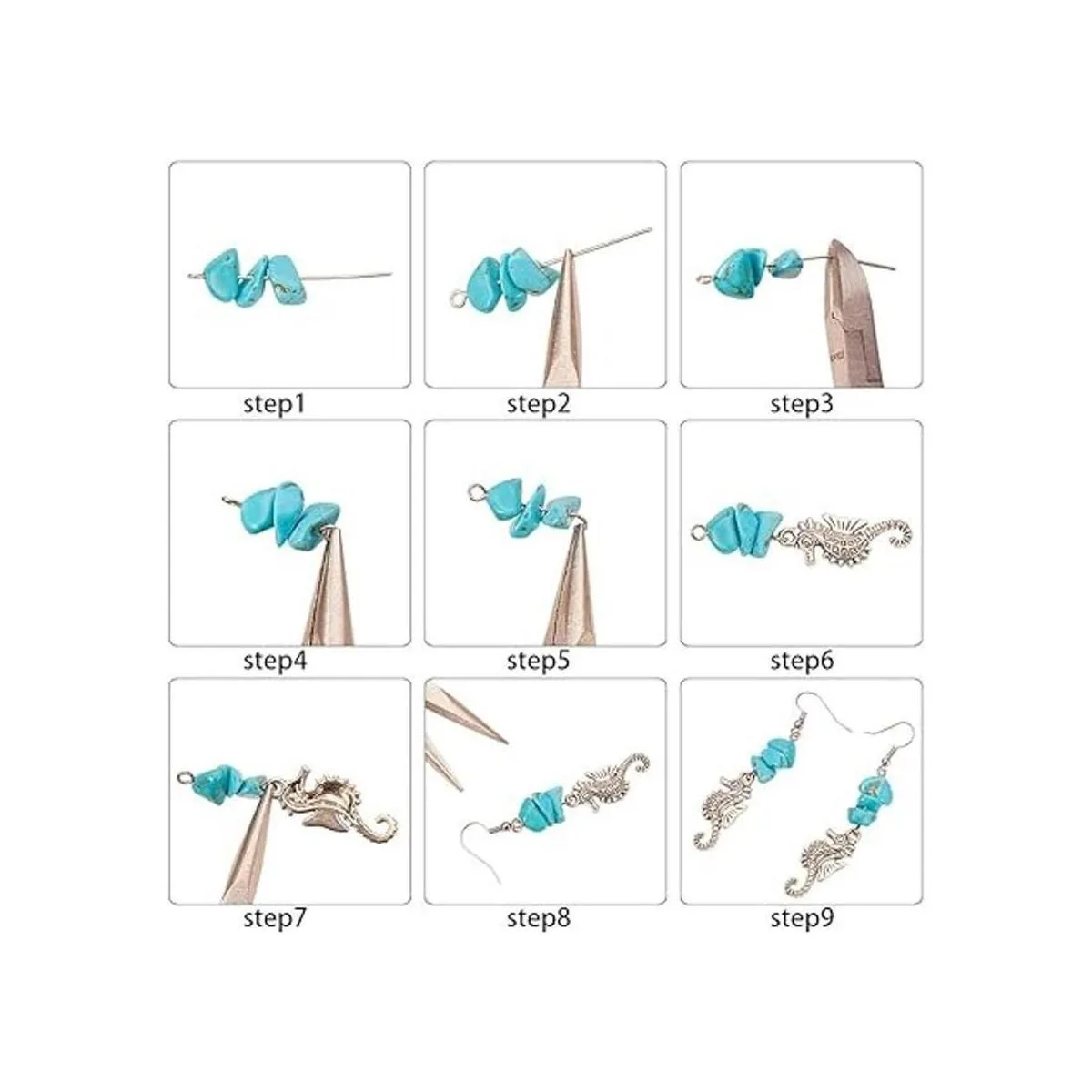 step1

step2

step3

step4

step5

step6

step7

step8

step9